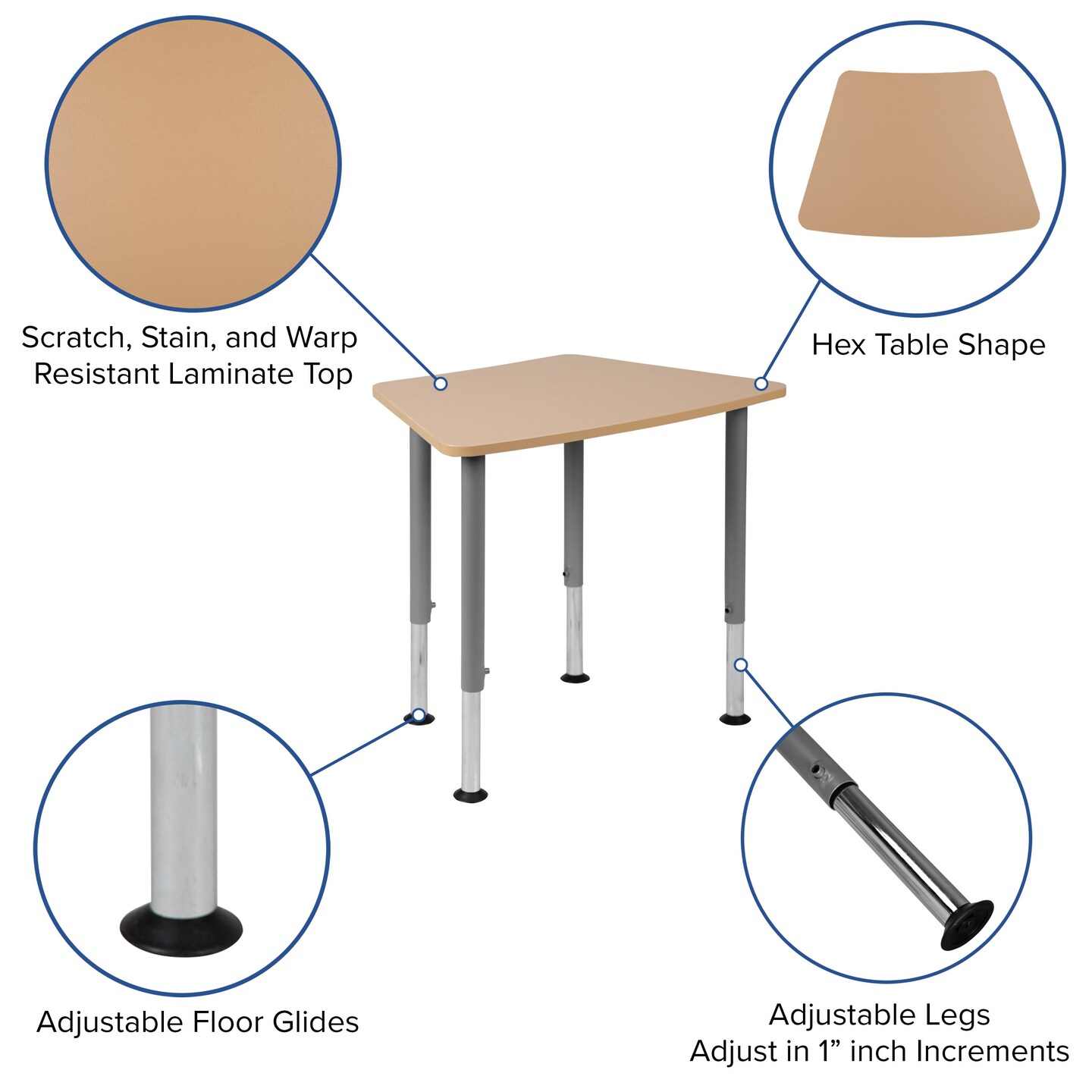 Scratch, Stain, and Warp Resistant Laminate Top

Hex Table Shape

Adjustable Floor Glides

Adjustable Legs
Adjust in 1” inch Increments