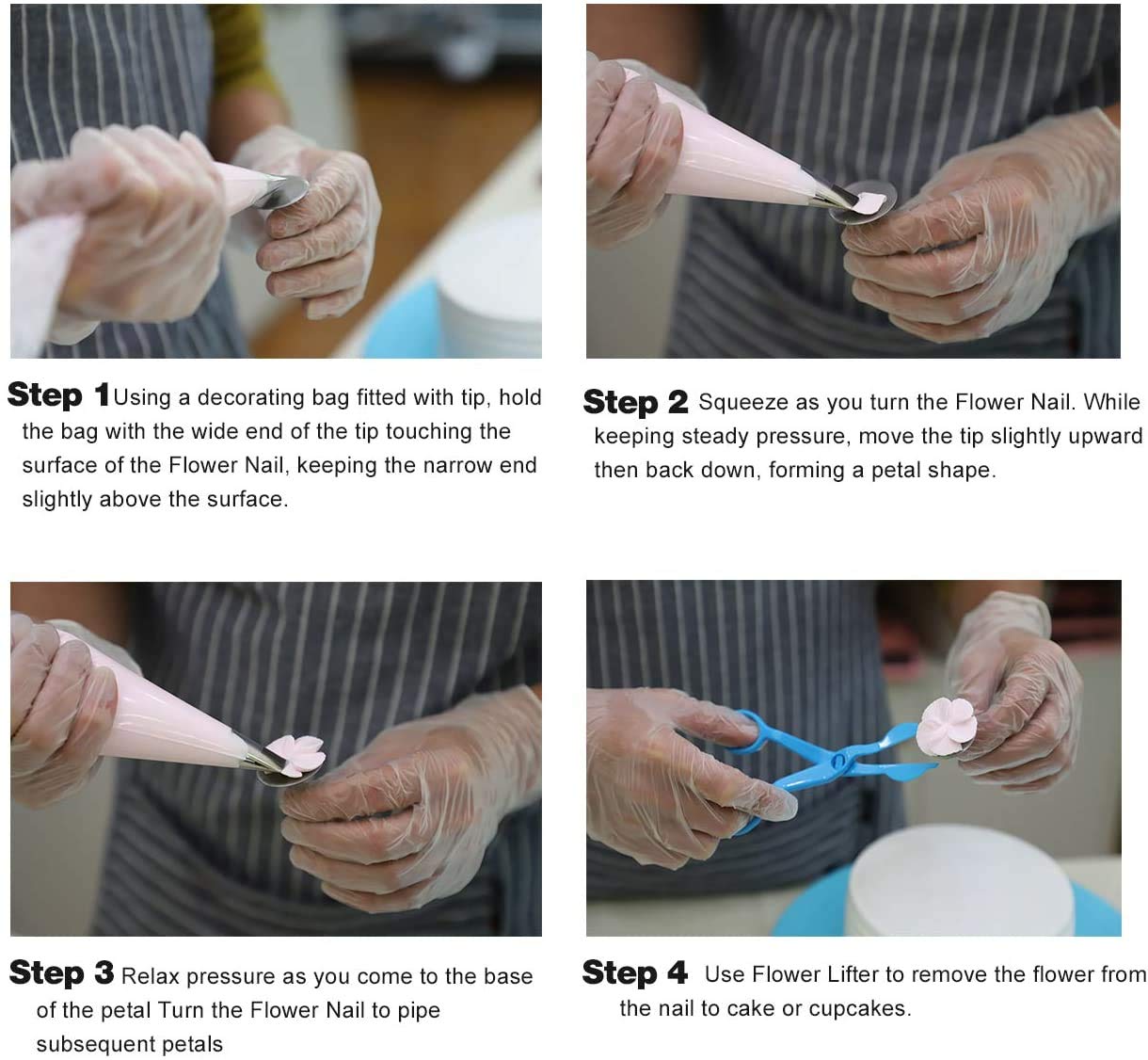 Step 1 Using a decorating bag fitted with tip, hold the bag with the wide end of the tip touching the surface of the Flower Nail, keeping the narrow end slightly above the surface.

Step 2 Squeeze as you turn the Flower Nail. While keeping steady pressure, move the tip slightly upward then back down, forming a petal shape.

Step 3 Relax pressure as you come to the base of the petal Turn the Flower Nail to pipe subsequent petals

Step 4 Use Flower Lifter to remove the flower from the nail to cake or cupcakes.