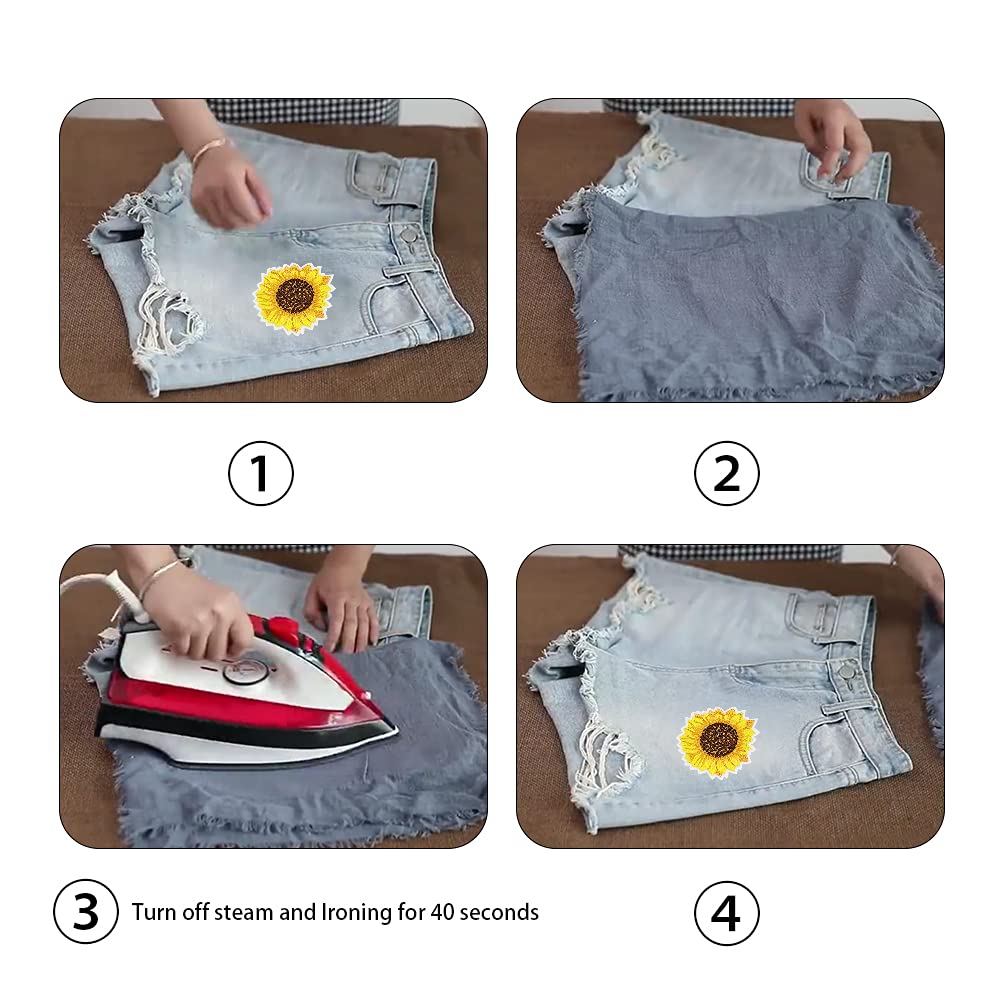 1

2

3 Turn off steam and Ironing for 40 seconds

4