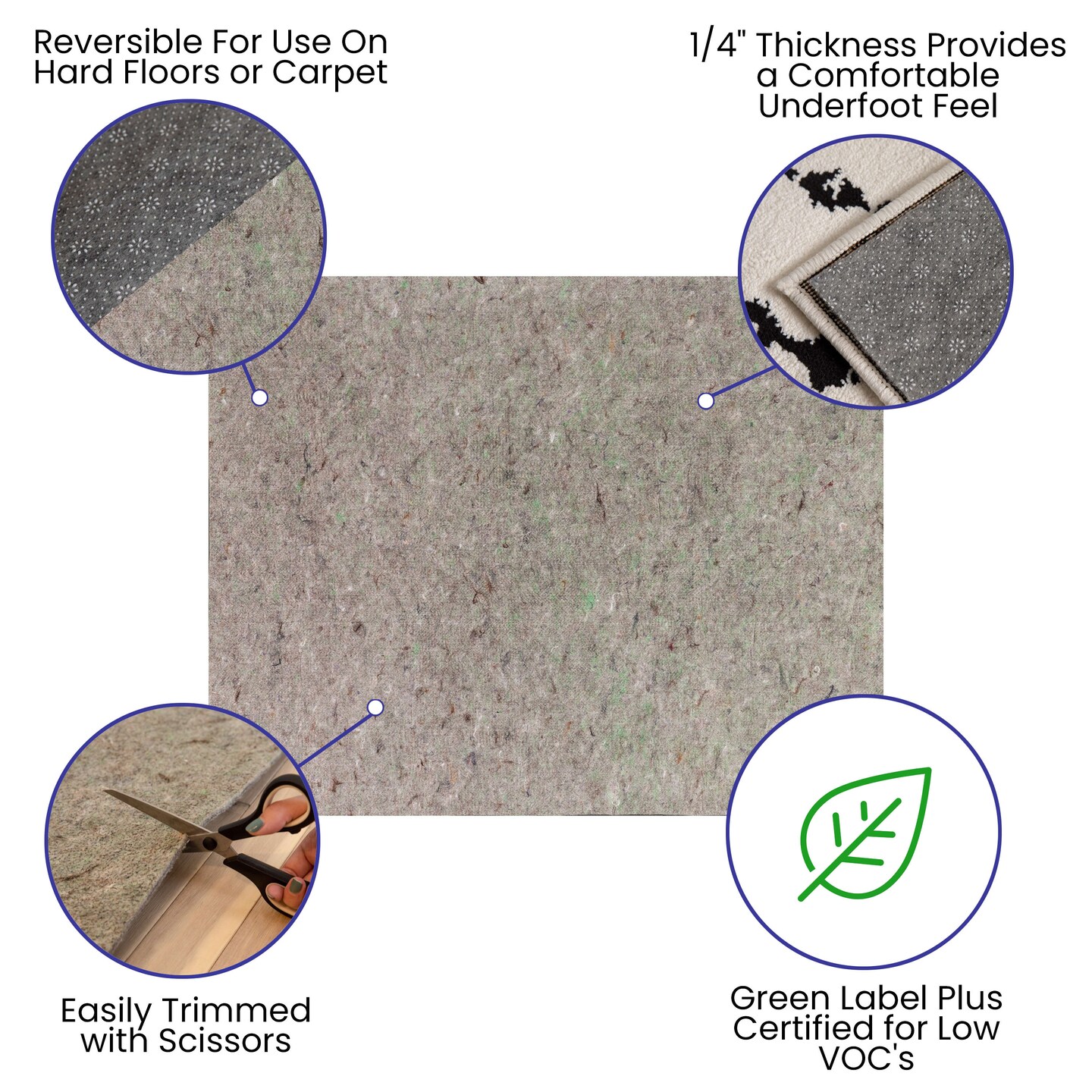 Reversible For Use On Hard Floors or Carpet

1/4" Thickness Provides a Comfortable Underfoot Feel

Easily Trimmed with Scissors

Green Label Plus Certified for Low VOC's