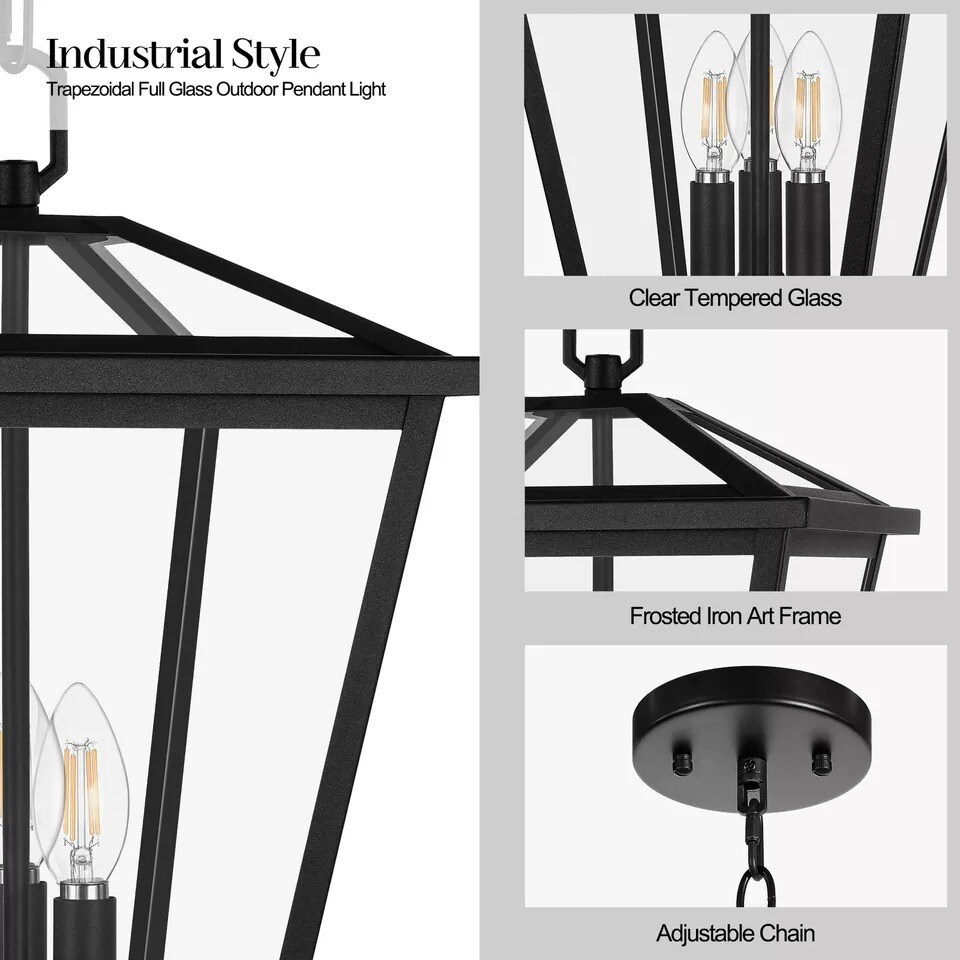 Industrial Style
Trapezoidal Full Glass Outdoor Pendant Light

Clear Tempered Glass

Frosted Iron Art Frame

Adjustable Chain