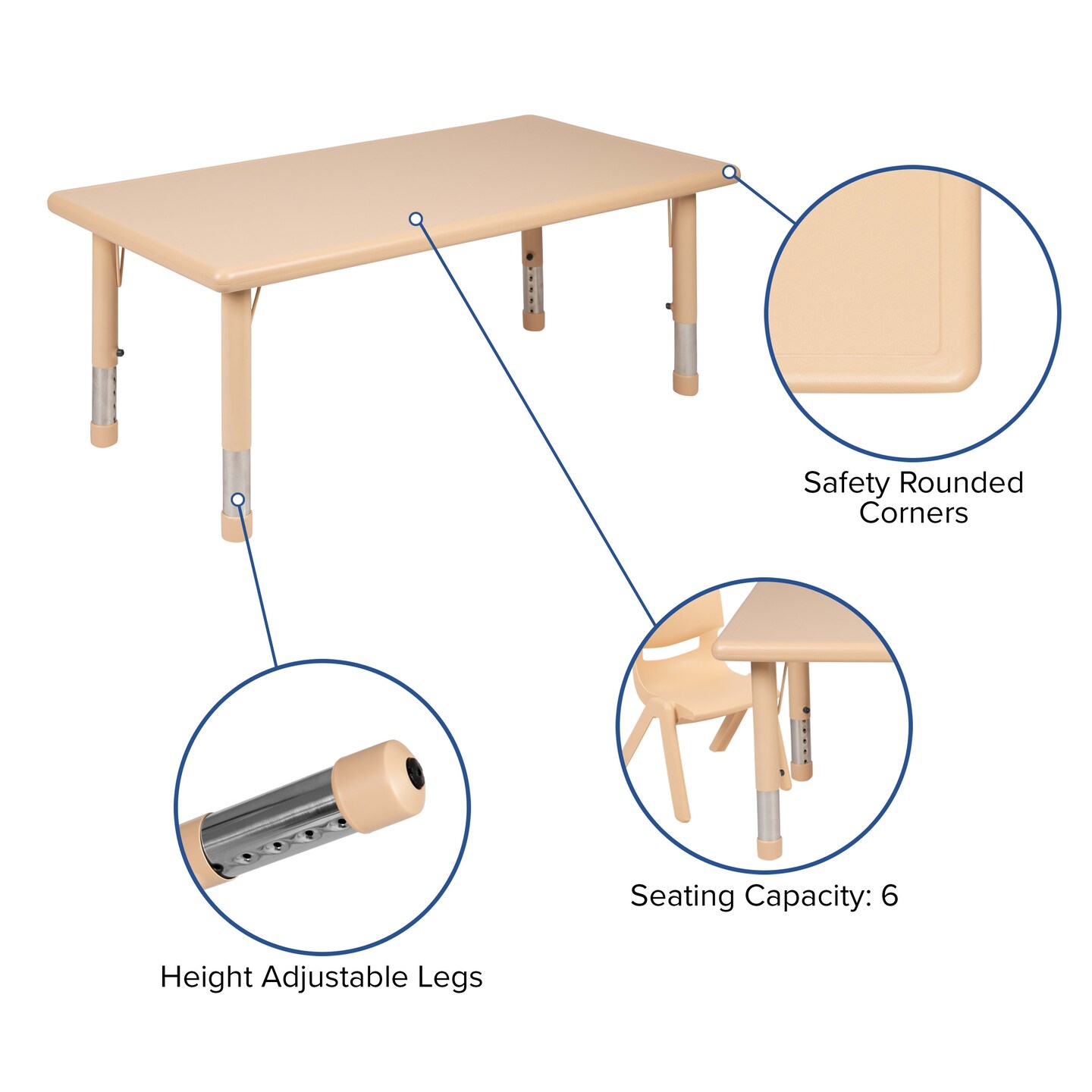 Safety Rounded Corners

Seating Capacity: 6

Height Adjustable Legs