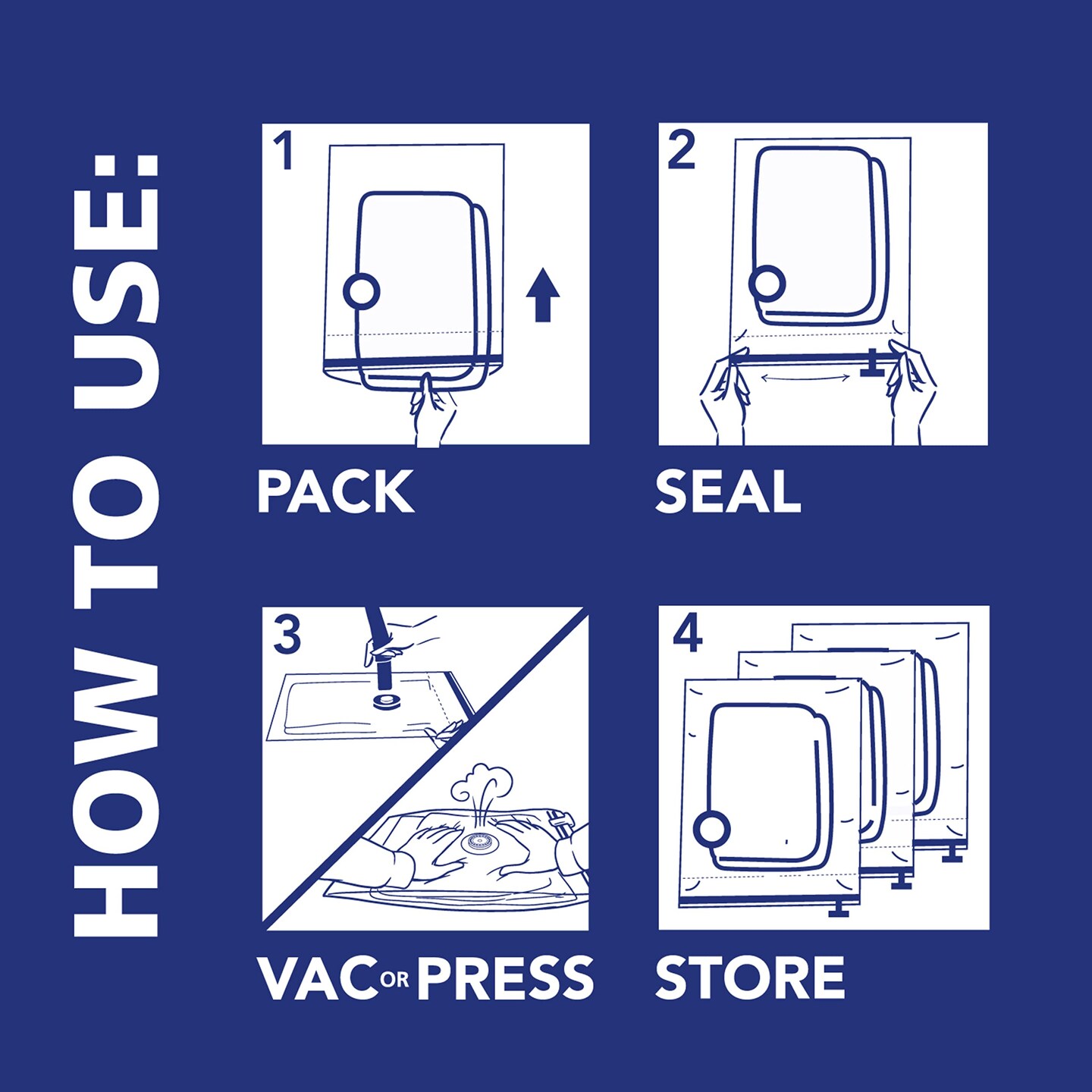 HOW TO USE:

1

PACK

2

SEAL

3

VAC OR PRESS

4

STORE