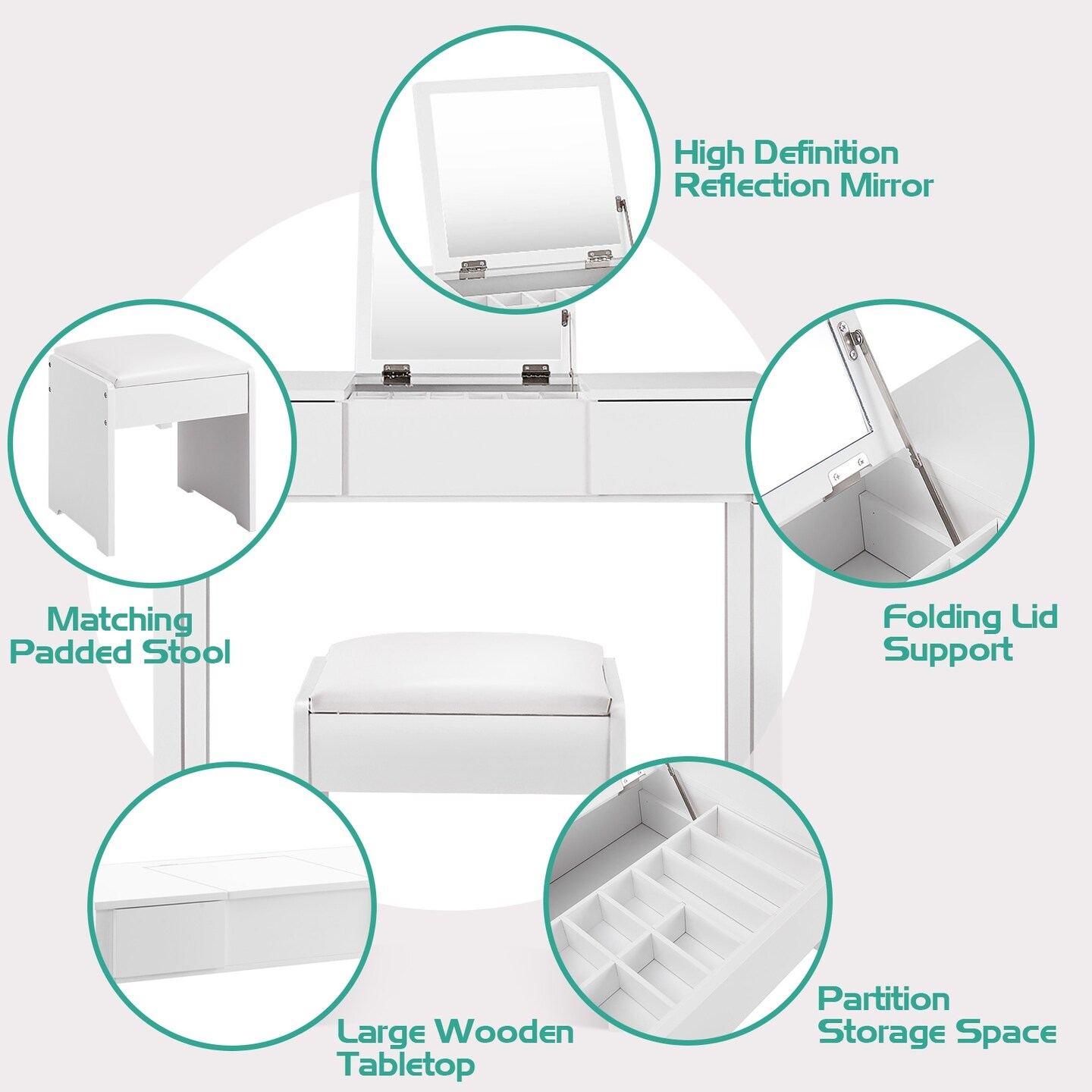 High Definition Reflection Mirror

Matching Padded Stool

Folding Lid Support

Large Wooden Tabletop

Partition Storage Space