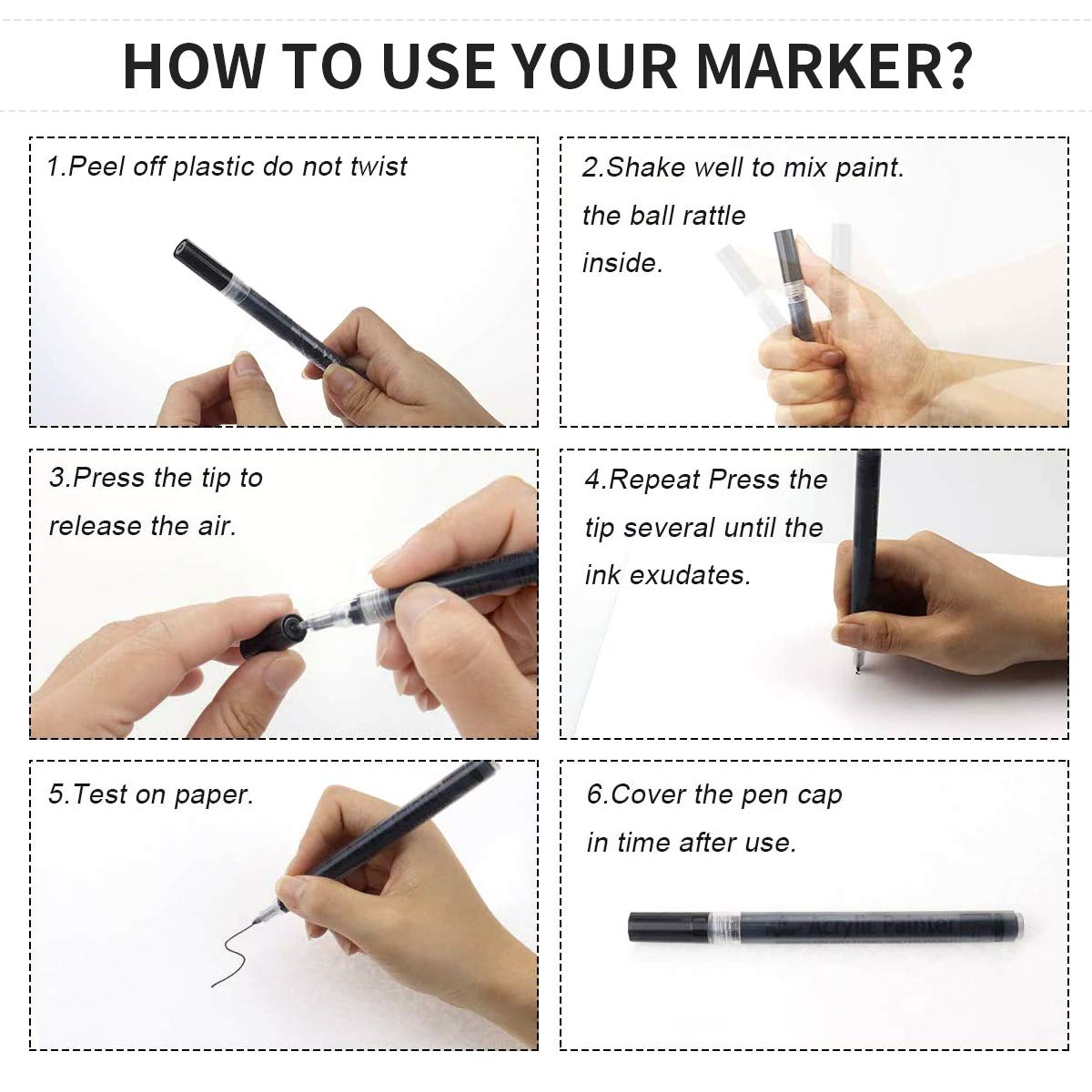 HOW TO USE YOUR MARKER?

1.Peel off plastic do not twist

2.Shake well to mix paint. the ball rattle inside.

3.Press the tip to release the air.

4.Repeat Press the tip several until the ink exudates.

5.Test on paper.

6.Cover the pen cap in time after use.

Acrylic Painter