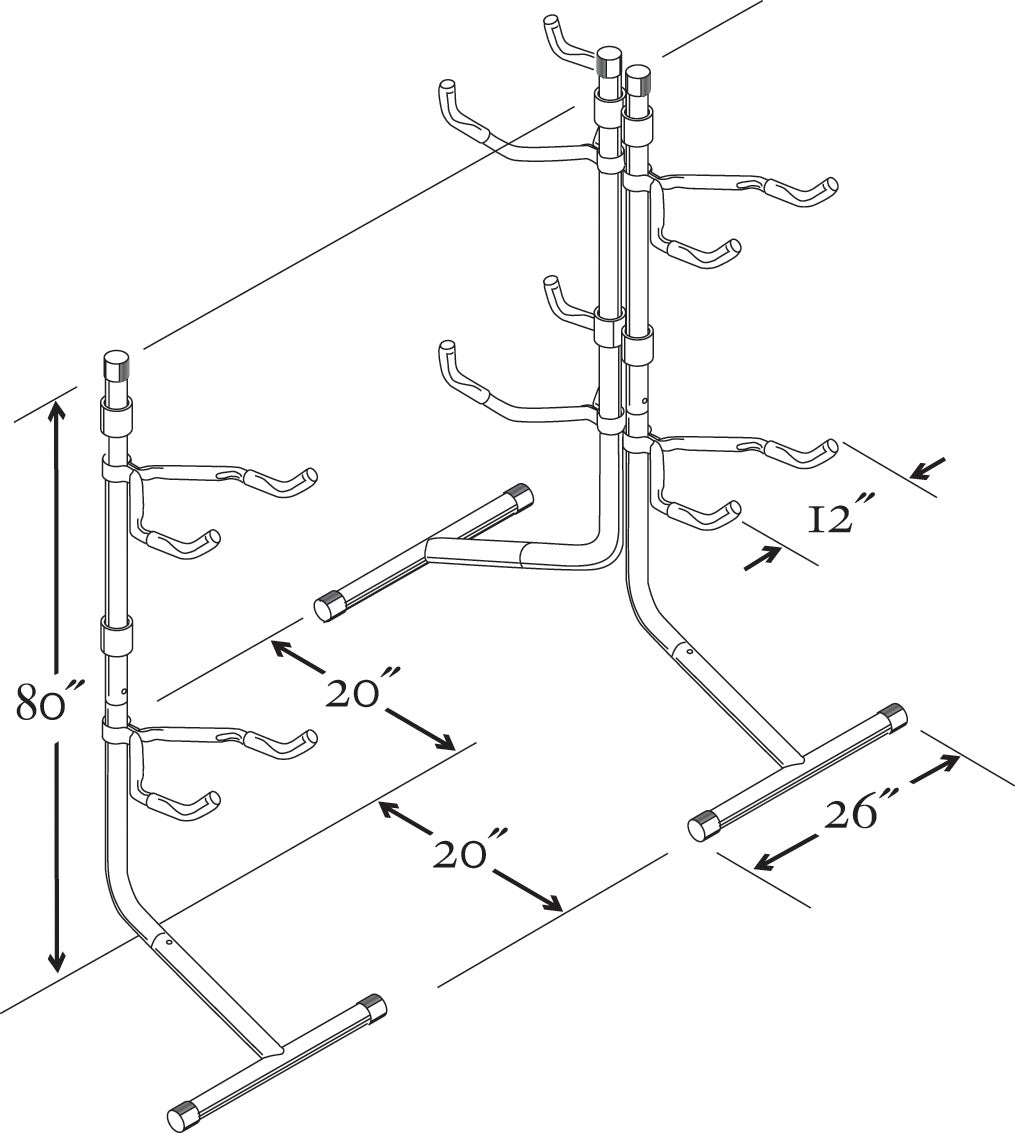 80″

20″

20″

12″

26″