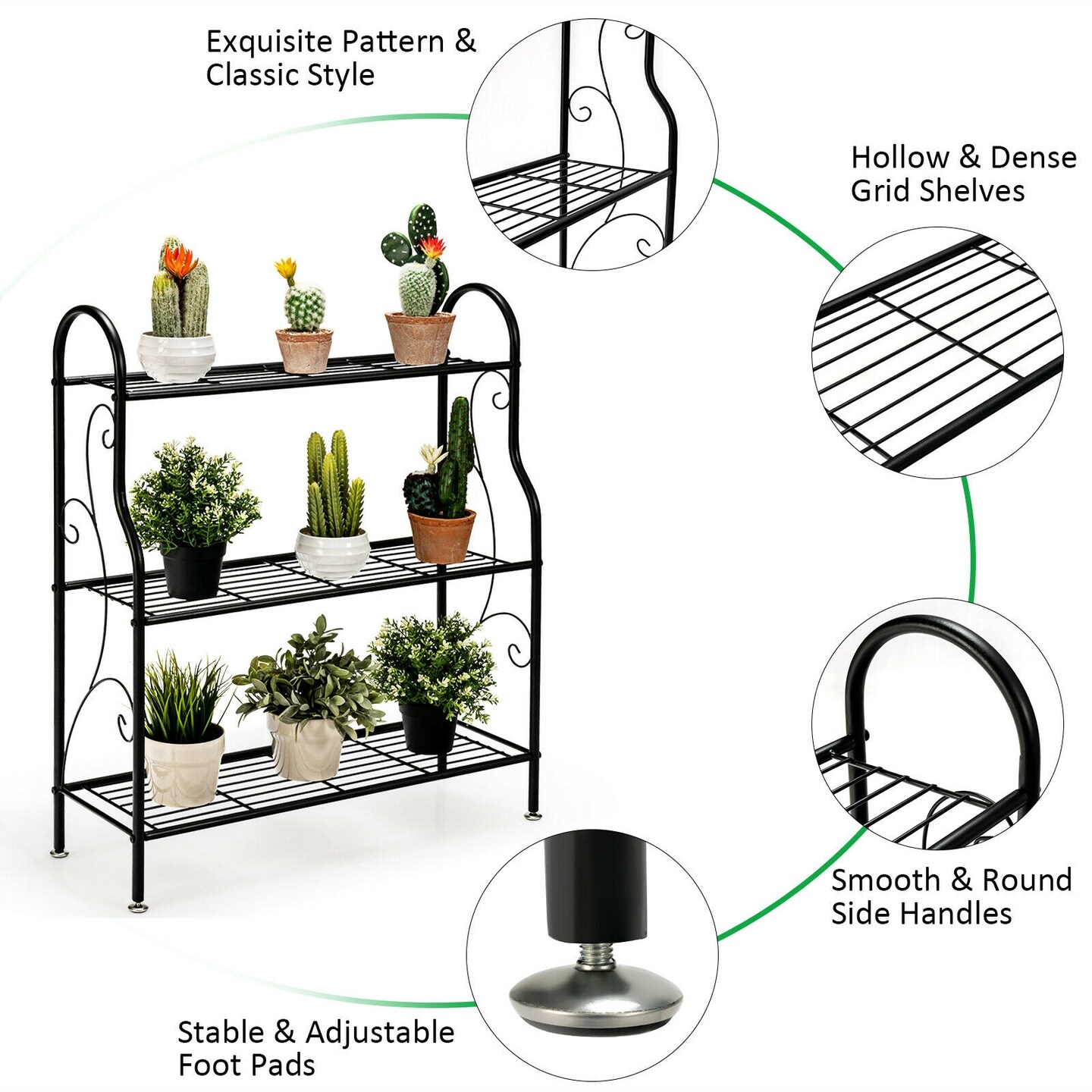 Exquisite Pattern & Classic Style

Hollow & Dense Grid Shelves

Smooth & Round Side Handles

Stable & Adjustable Foot Pads