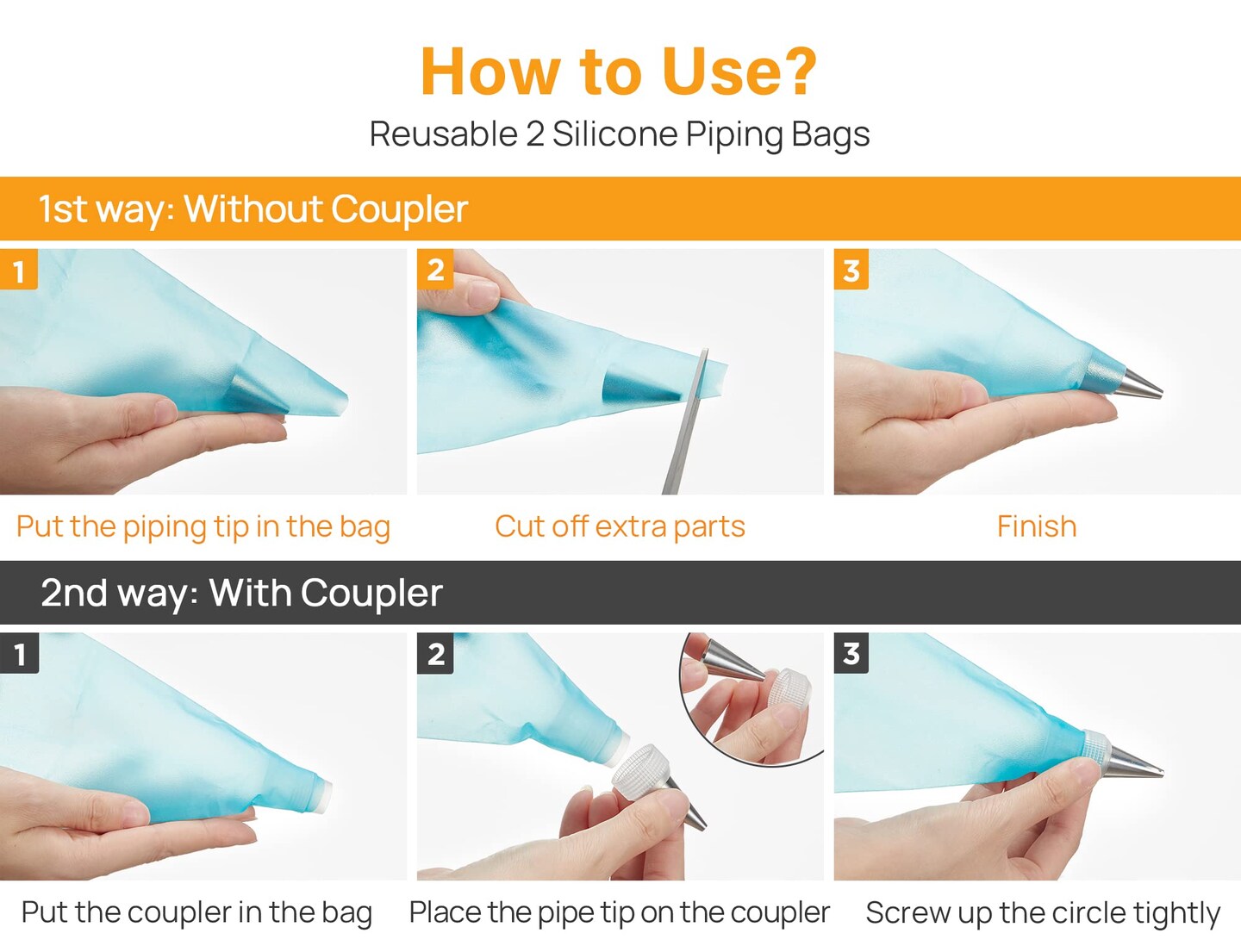 How to Use?

Reusable 2 Silicone Piping Bags

1st way: Without Coupler

1

Put the piping tip in the bag

2

Cut off extra parts

3

Finish

2nd way: With Coupler

1

Put the coupler in the bag

2

Place the pipe tip on the coupler

3

Screw up the circle tightly