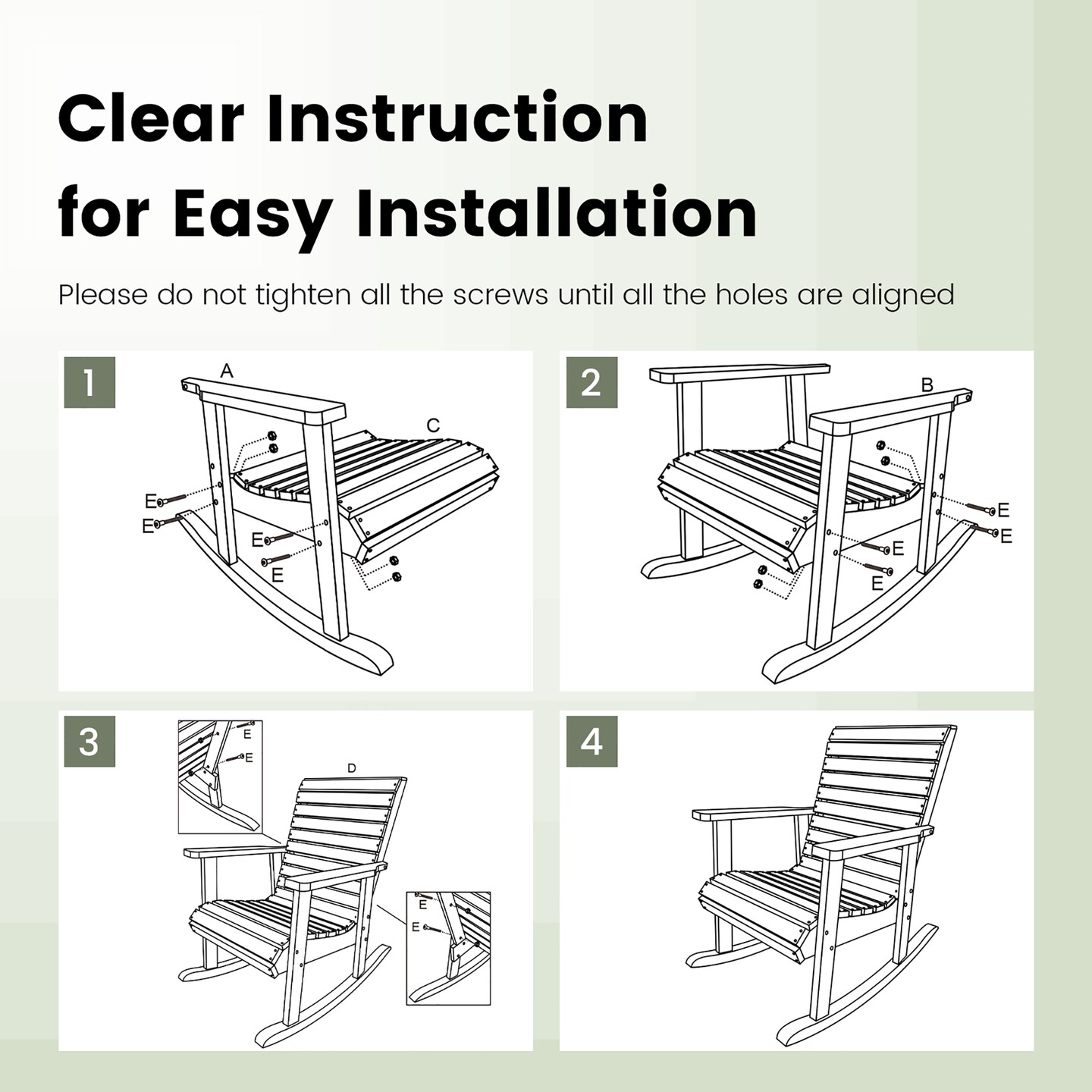 Clear Instruction for Easy Installation

Please do not tighten all the screws until all the holes are aligned

1
A
C
E
E
E
E

2
B
E
E
E
E

3
E
E
D
E
E

4