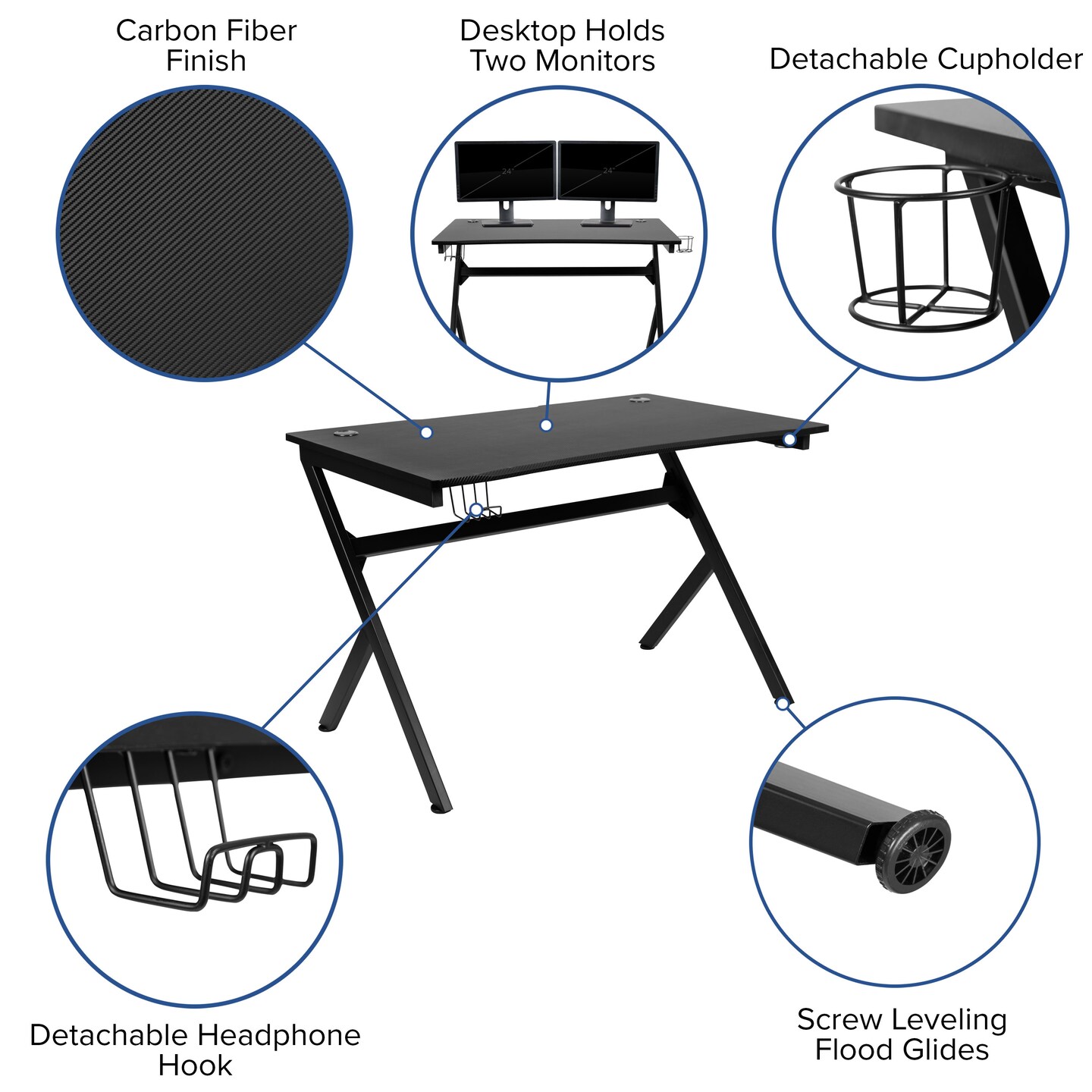 Carbon Fiber Finish

Desktop Holds Two Monitors

Detachable Cupholder

24"

24"

Detachable Headphone Hook

Screw Leveling Flood Glides