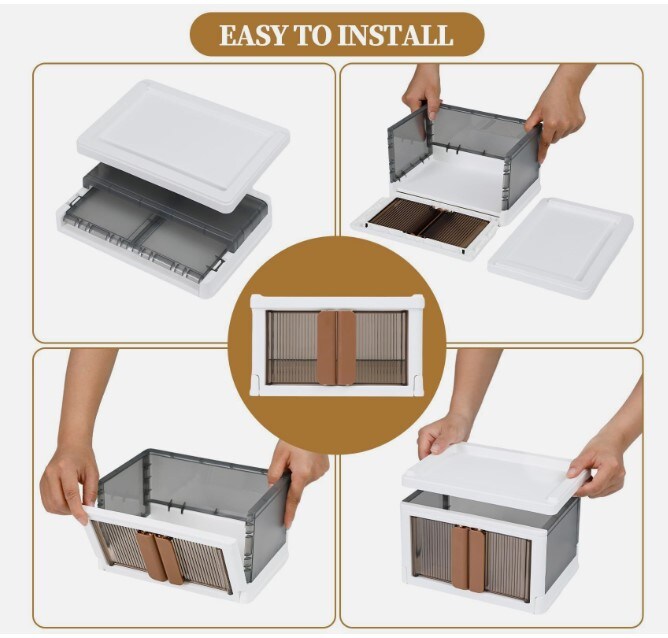 EASY TO INSTALL