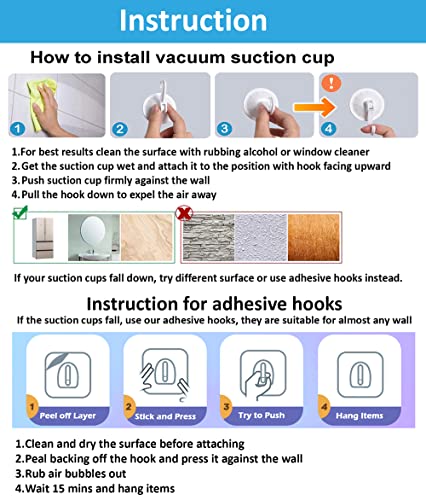 Instruction

How to install vacuum suction cup

1 2 3 4

1.For best results clean the surface with rubbing alcohol or window cleaner
2.Get the suction cup wet and attach it to the position with hook facing upward
3.Push suction cup firmly against the wall
4.Pull the hook down to expel the air away

If your suction cups fall down, try different surface or use adhesive hooks instead.

Instruction for adhesive hooks

If the suction cups fall, use our adhesive hooks, they are suitable for almost any wall

1 Peel off Layer
2 Stick and Press
3 Try to Push
4 Hang Items

1.Clean and dry the surface before attaching
2.Peal backing off the hook and press it against the wall
3.Rub air bubbles out
4.Wait 15 mins and hang items