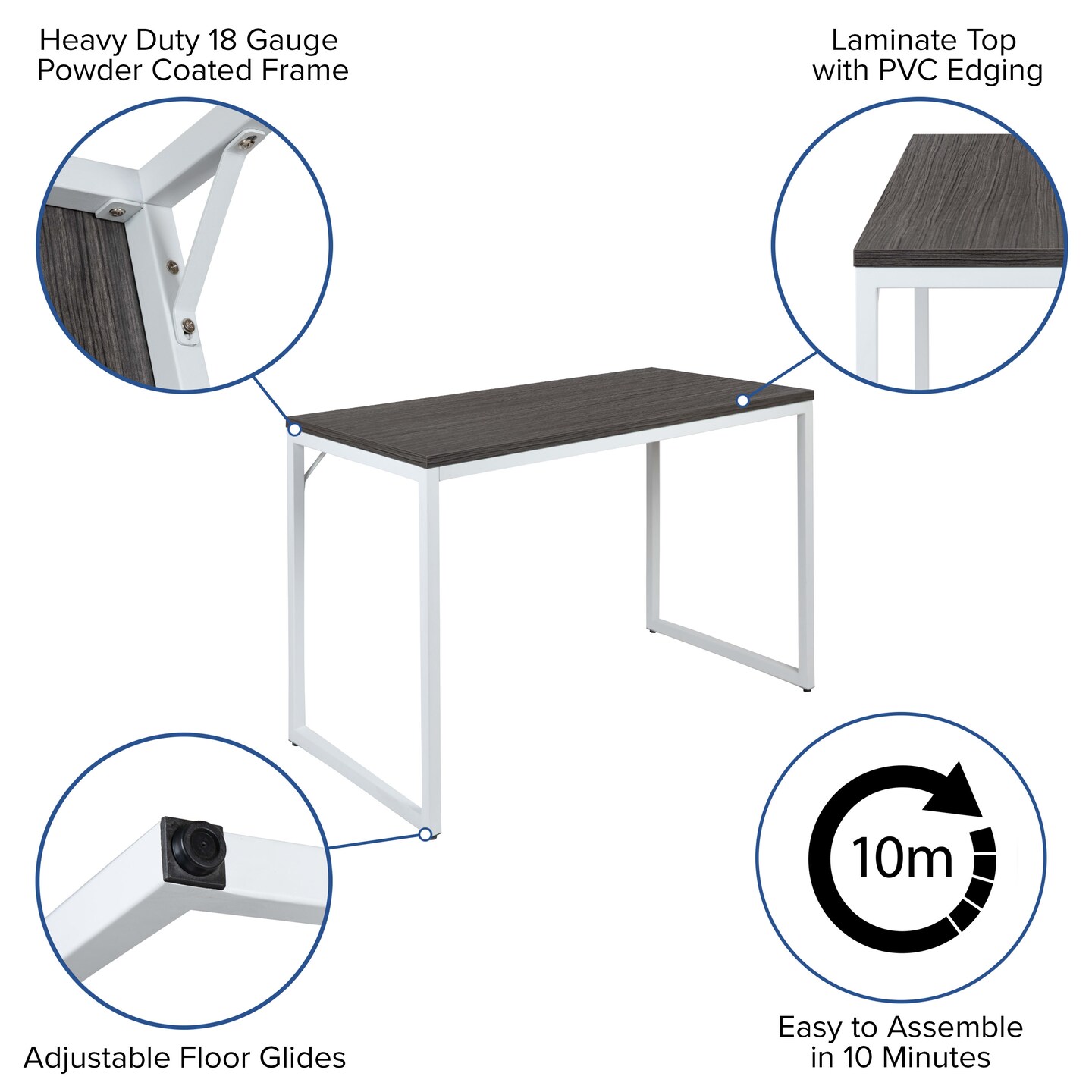 Heavy Duty 18 Gauge Powder Coated Frame

Laminate Top with PVC Edging

10m

Adjustable Floor Glides

Easy to Assemble in 10 Minutes