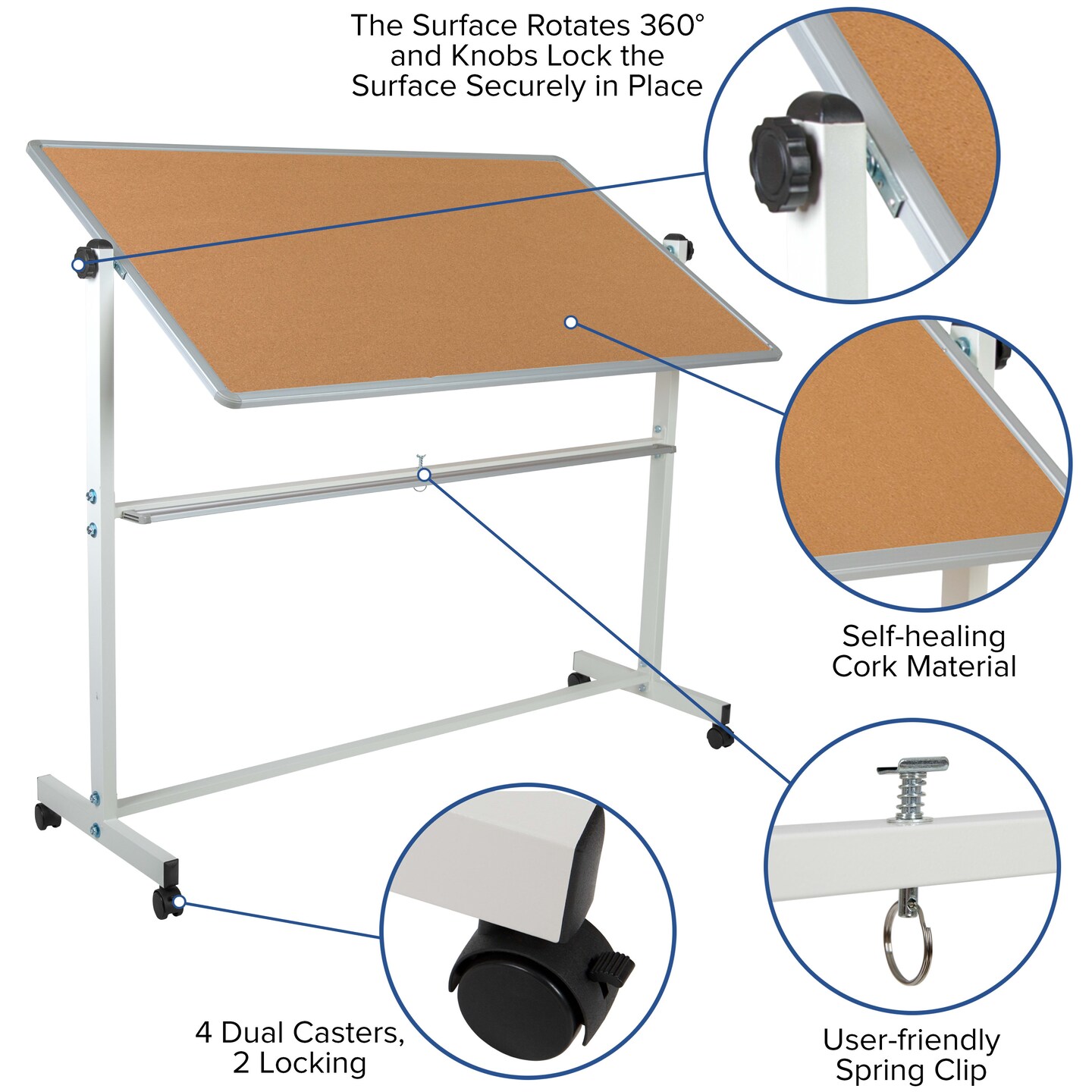 The Surface Rotates 360° and Knobs Lock the Surface Securely in Place

Self-healing Cork Material

4 Dual Casters, 2 Locking

User-friendly Spring Clip