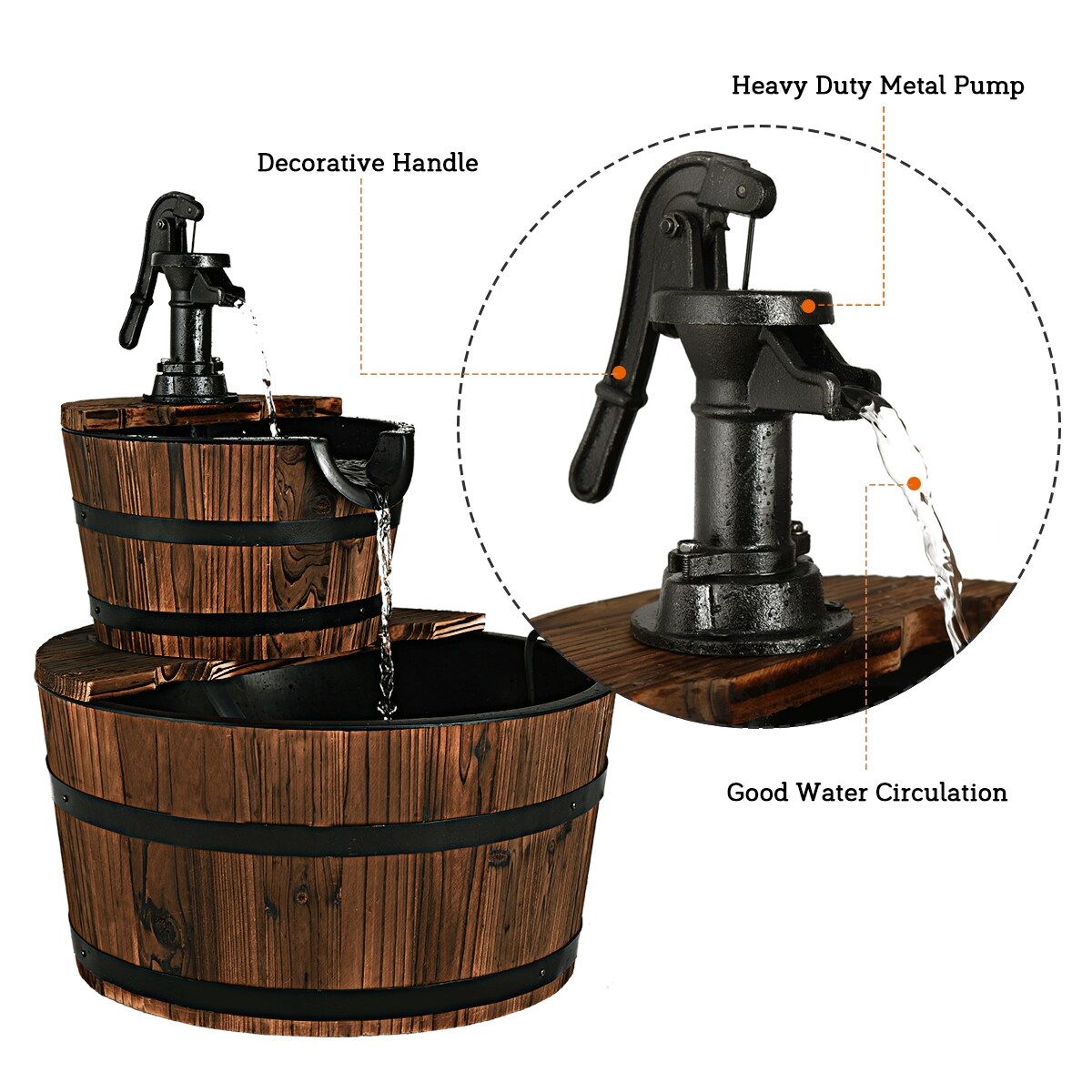 Heavy Duty Metal Pump

Decorative Handle

Good Water Circulation