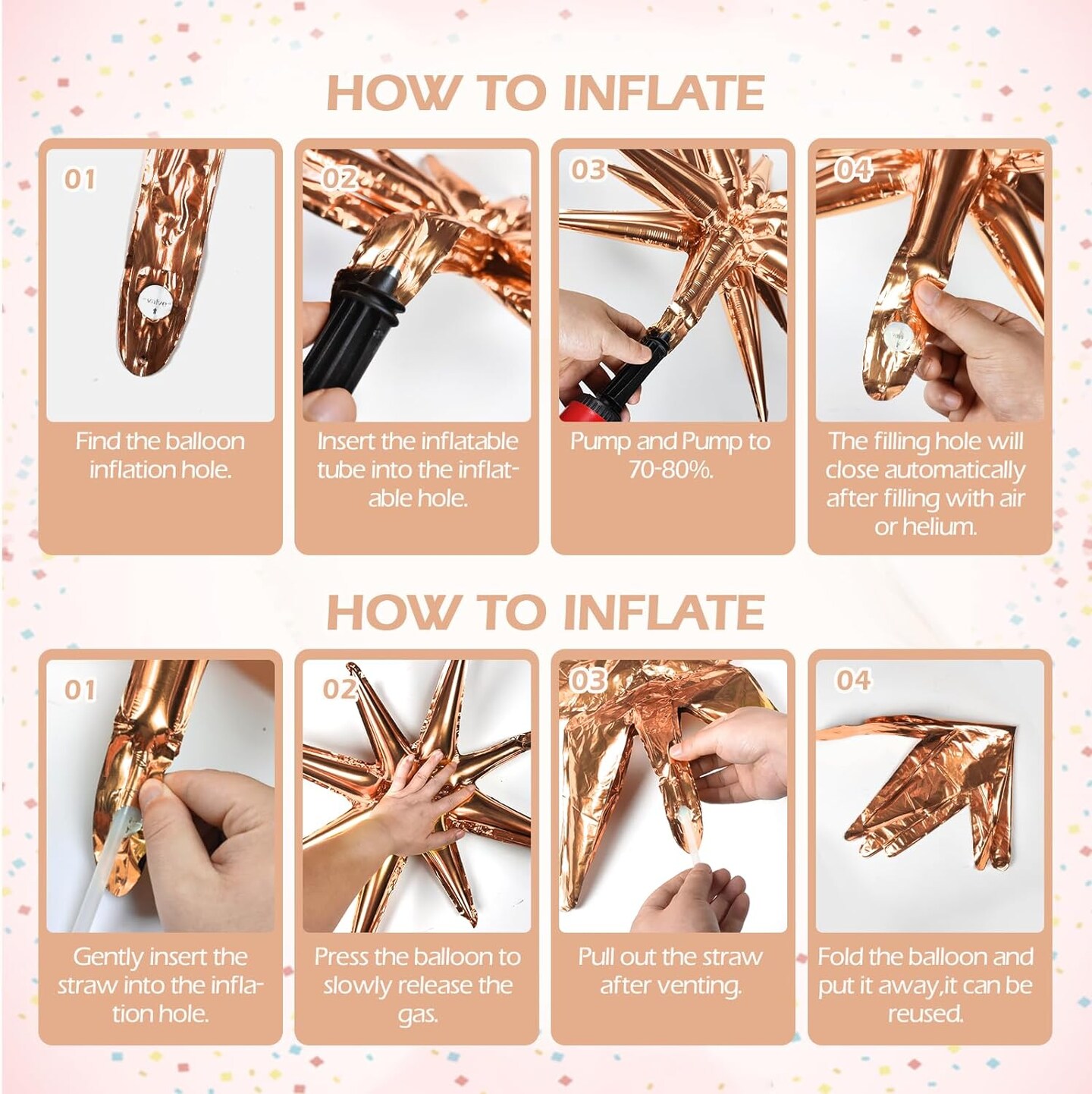 HOW TO INFLATE

01
valve
Find the balloon inflation hole.

02
Insert the inflatable tube into the inflatable hole.

03
Pump and Pump to 70-80%.

04
The filling hole will close automatically after filling with air or helium.

HOW TO INFLATE

01
Gently insert the straw into the inflation hole.

02
Press the balloon to slowly release the gas.

03
Pull out the straw after venting.

04
Fold the balloon and put it away,it can be reused.