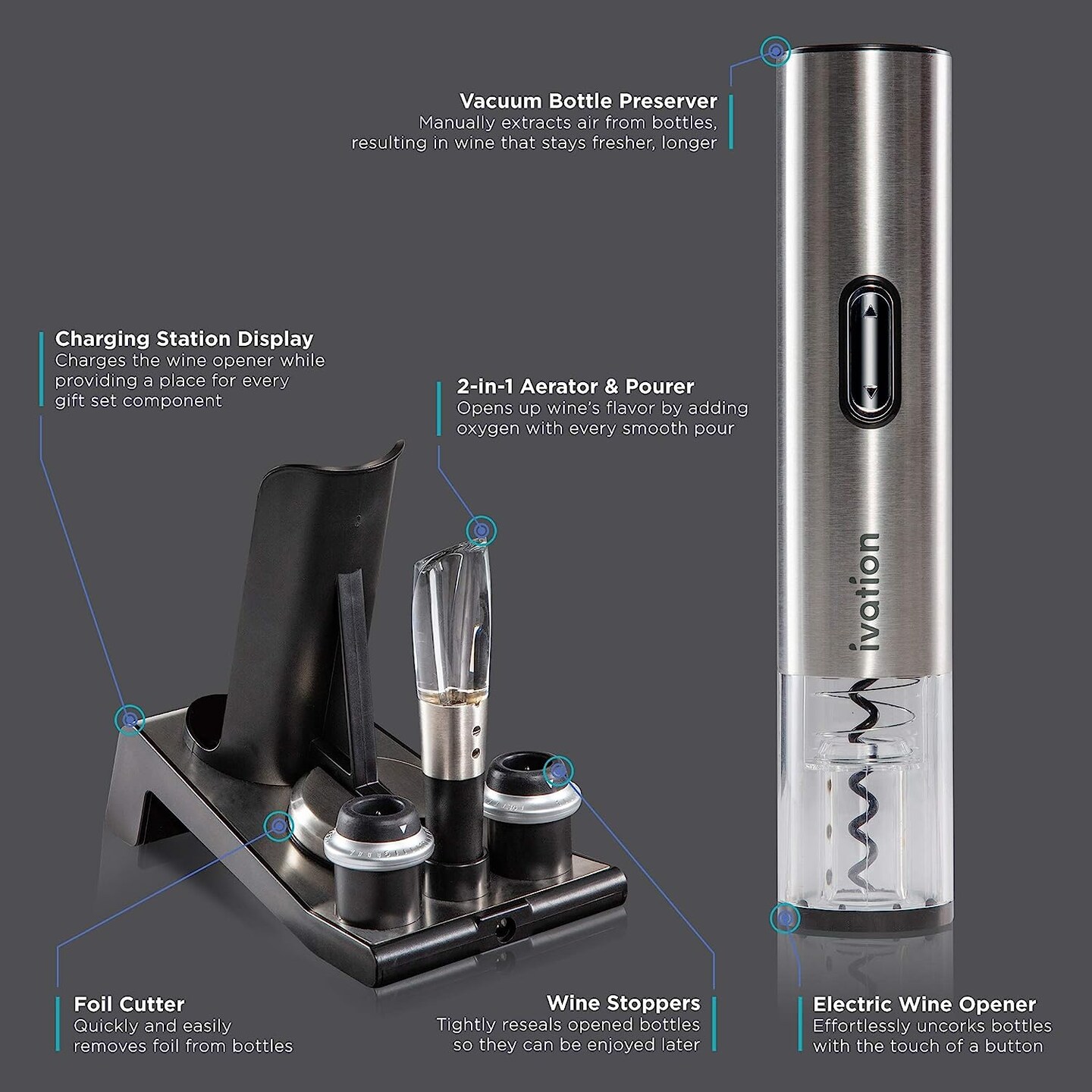 Vacuum Bottle Preserver
Manually extracts air from bottles, resulting in wine that stays fresher, longer

Charging Station Display
Charges the wine opener while providing a place for every gift set component

2-in-1 Aerator & Pourer
Opens up wine's flavor by adding oxygen with every smooth pour

ivation

Foil Cutter
Quickly and easily removes foil from bottles

Wine Stoppers
Tightly reseals opened bottles so they can be enjoyed later

Electric Wine Opener
Effortlessly uncorks bottles with the touch of a button