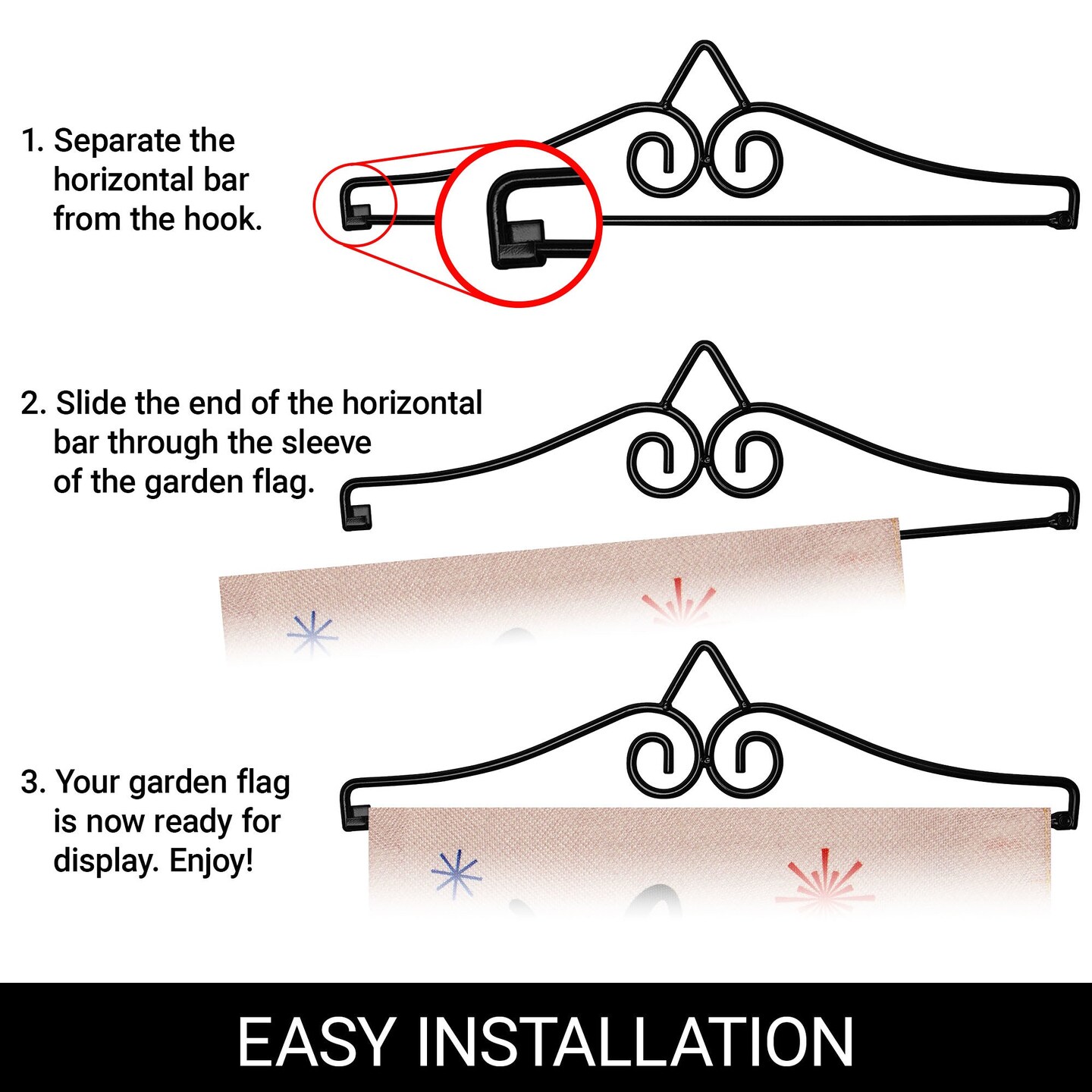 1. Separate the horizontal bar from the hook.

2. Slide the end of the horizontal bar through the sleeve of the garden flag.

3. Your garden flag is now ready for display. Enjoy!

EASY INSTALLATION