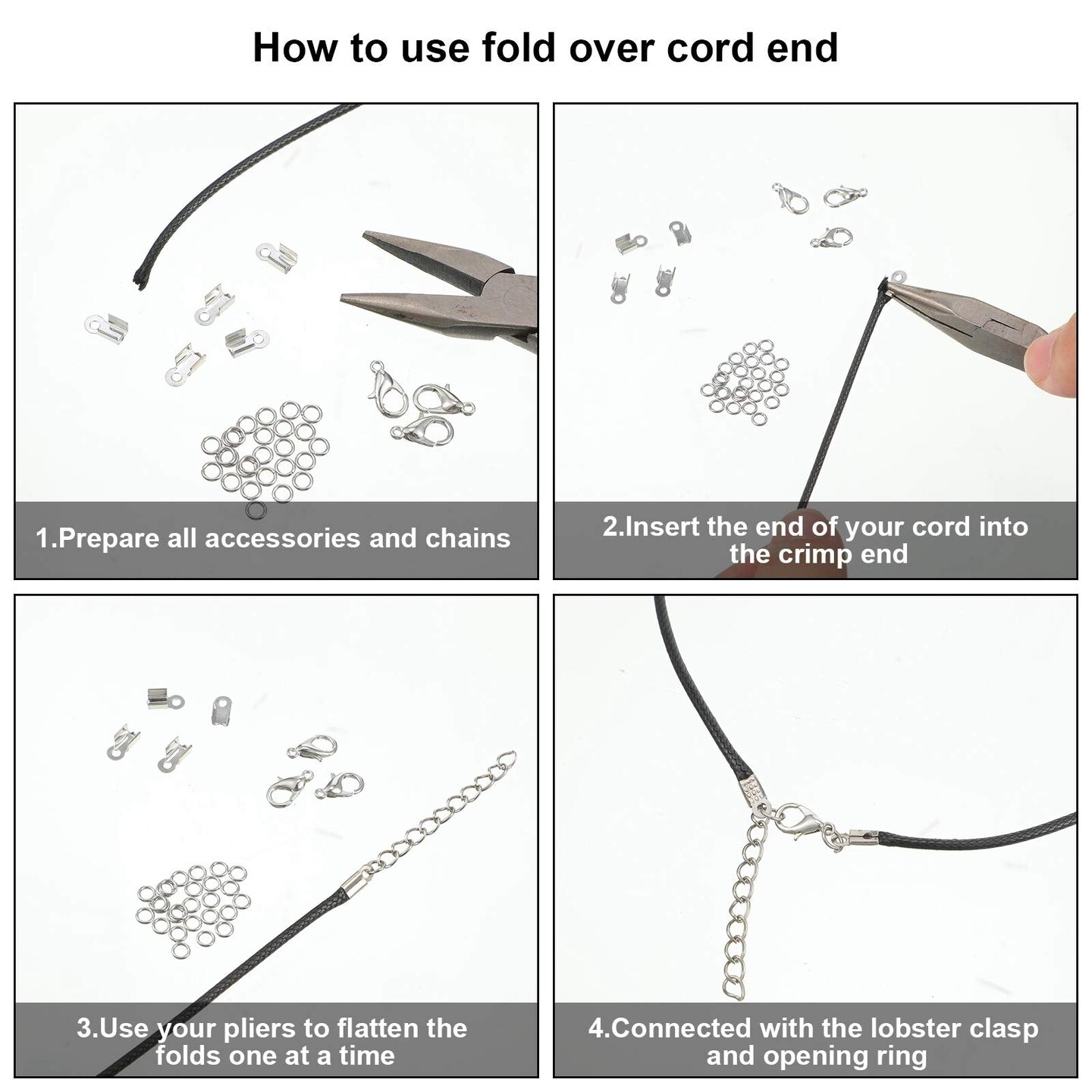 How to use fold over cord end

1.Prepare all accessories and chains

2.Insert the end of your cord into the crimp end

3.Use your pliers to flatten the folds one at a time

4.Connected with the lobster clasp and opening ring