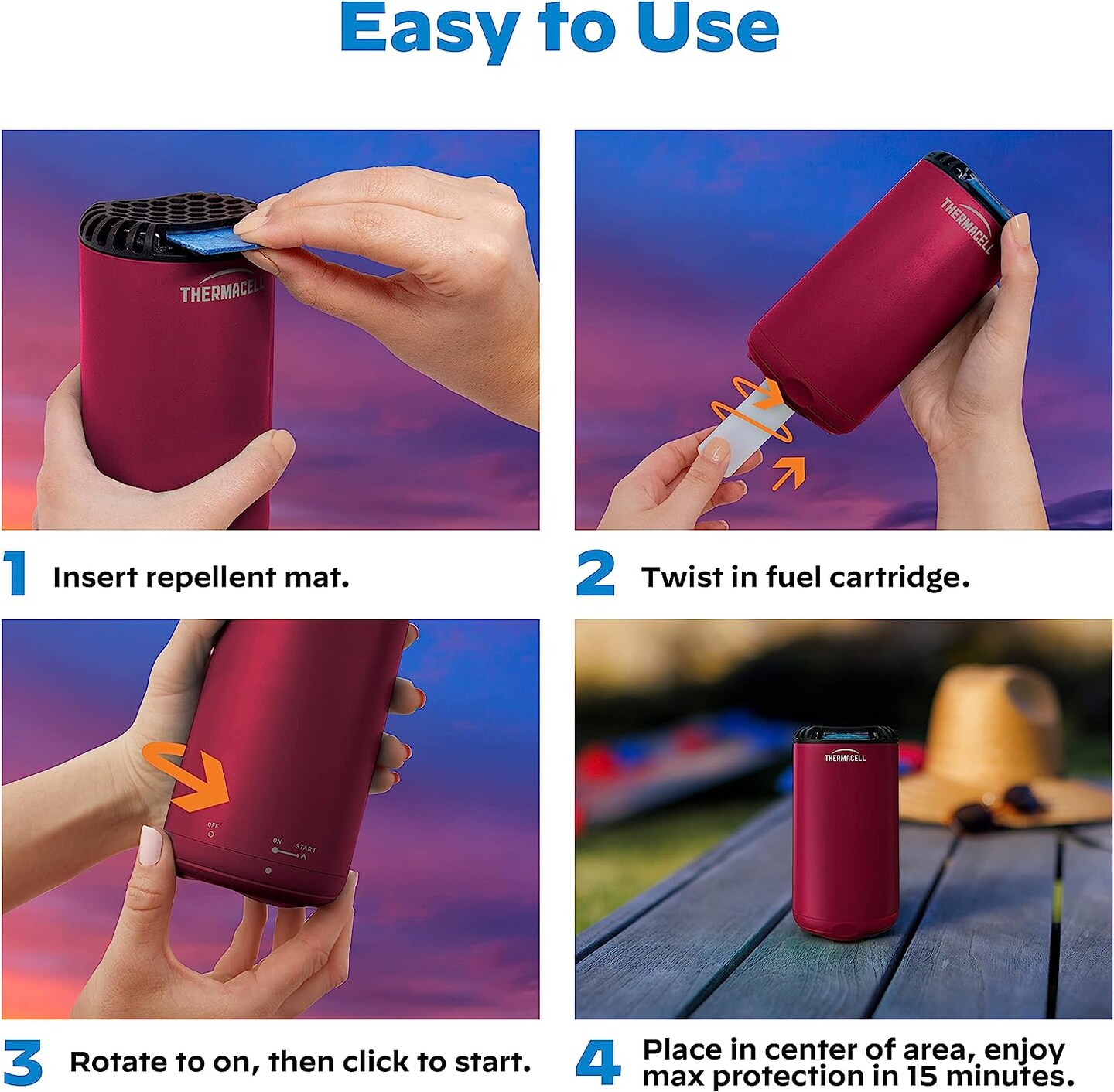 Easy to Use

THERMACELL

THERMACELL

1 Insert repellent mat.

2 Twist in fuel cartridge.

OFF

ON START

THERMACELL

3 Rotate to on, then click to start.

4 Place in center of area, enjoy max protection in 15 minutes.