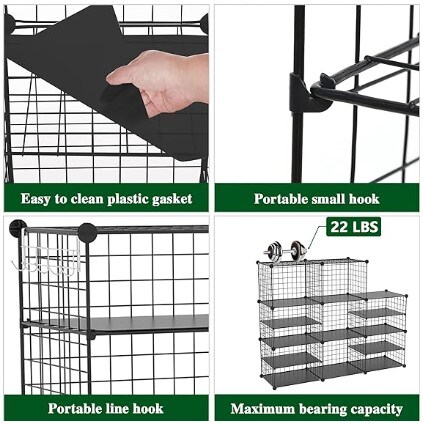 Easy to clean plastic gasket

Portable small hook

Portable line hook

22 LBS

Maximum bearing capacity