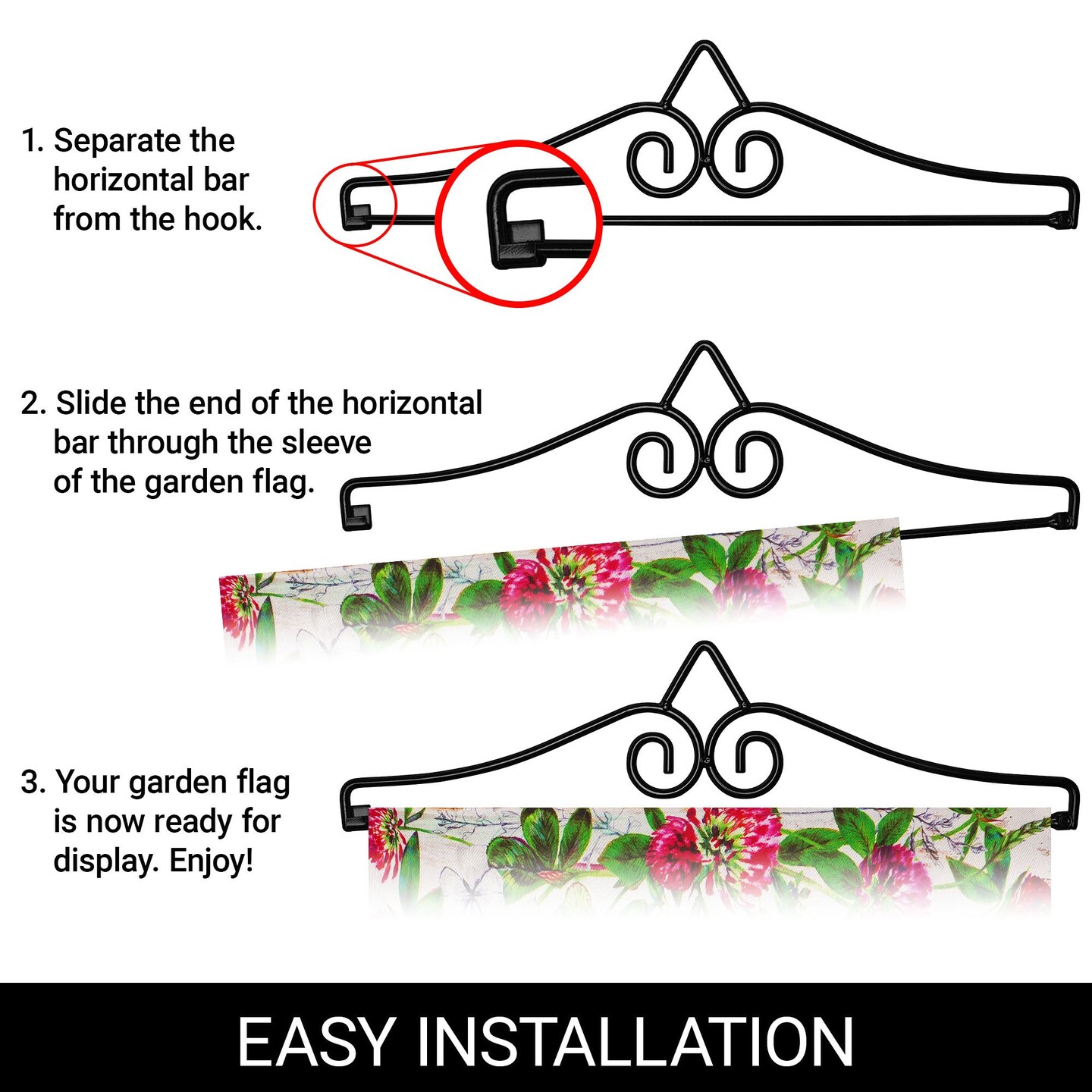 1. Separate the horizontal bar from the hook.

2. Slide the end of the horizontal bar through the sleeve of the garden flag.

3. Your garden flag is now ready for display. Enjoy!

EASY INSTALLATION