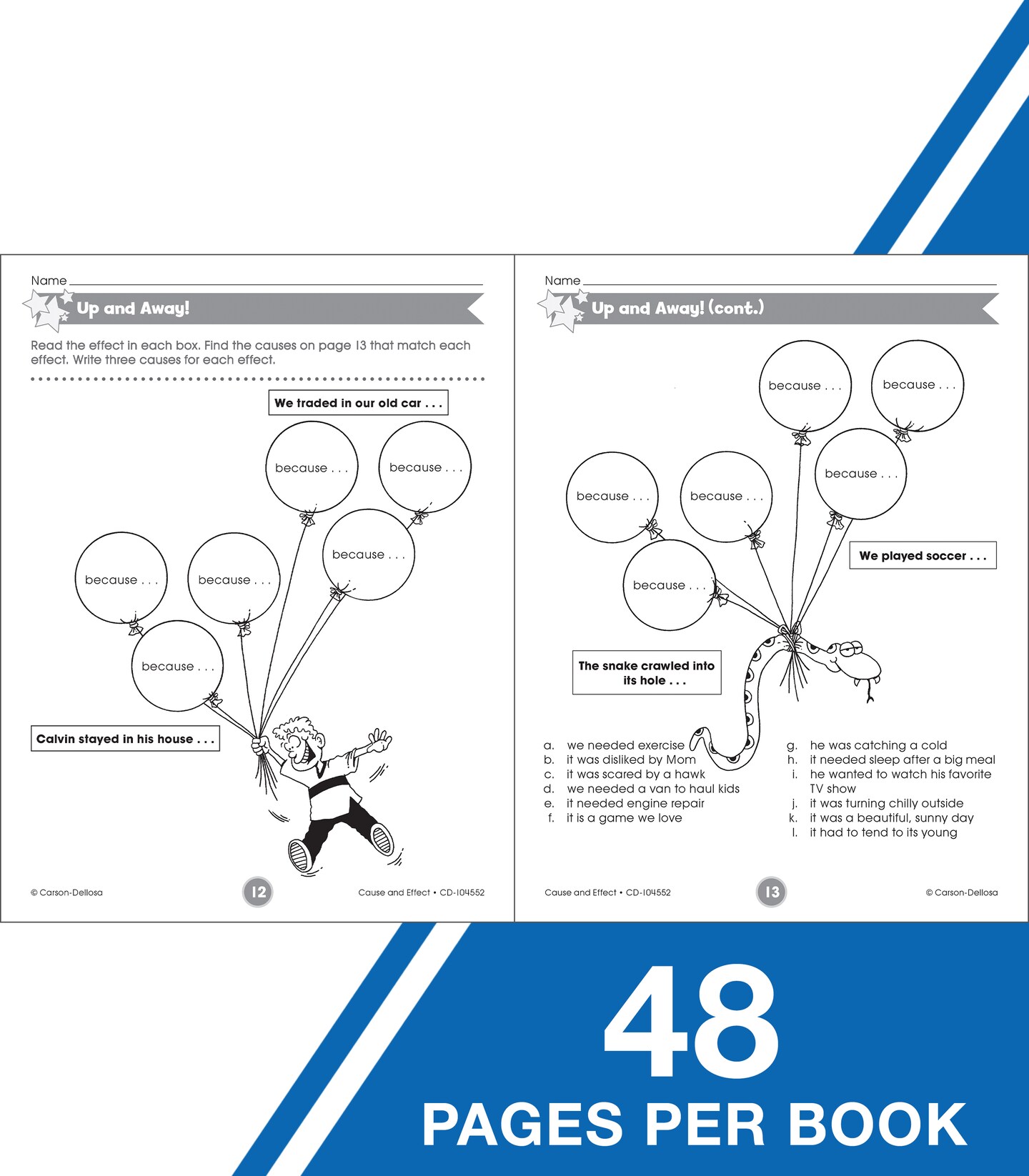 Name

Up and Away!

Read the effect in each box. Find the causes on page 13 that match each effect. Write three causes for each effect.

We traded in our old car . . .

because . . .

because . . .

because . . .

because . . .

because . . .

because . . .

Calvin stayed in his house . . .

© Carson-Dellosa

12

Cause and Effect • CD-104552

Name

Up and Away! (cont.)

because . . .

because . . .

because . . .

because . . .

because . . .

because . . .

We played soccer . . .

The snake crawled into its hole . . .

a. we needed exercise
b. it was disliked by Mom
c. it was scared by a hawk
d. we needed a van to haul kids
e. it needed engine repair
f. it is a game we love

g. he was catching a cold
h. it needed sleep after a big meal
i. he wanted to watch his favorite TV show
j. it was turning chilly outside
k. it was a beautiful, sunny day
l. it had to tend to its young

Cause and Effect • CD-104552

13

© Carson-Dellosa

48

PAGES PER BOOK