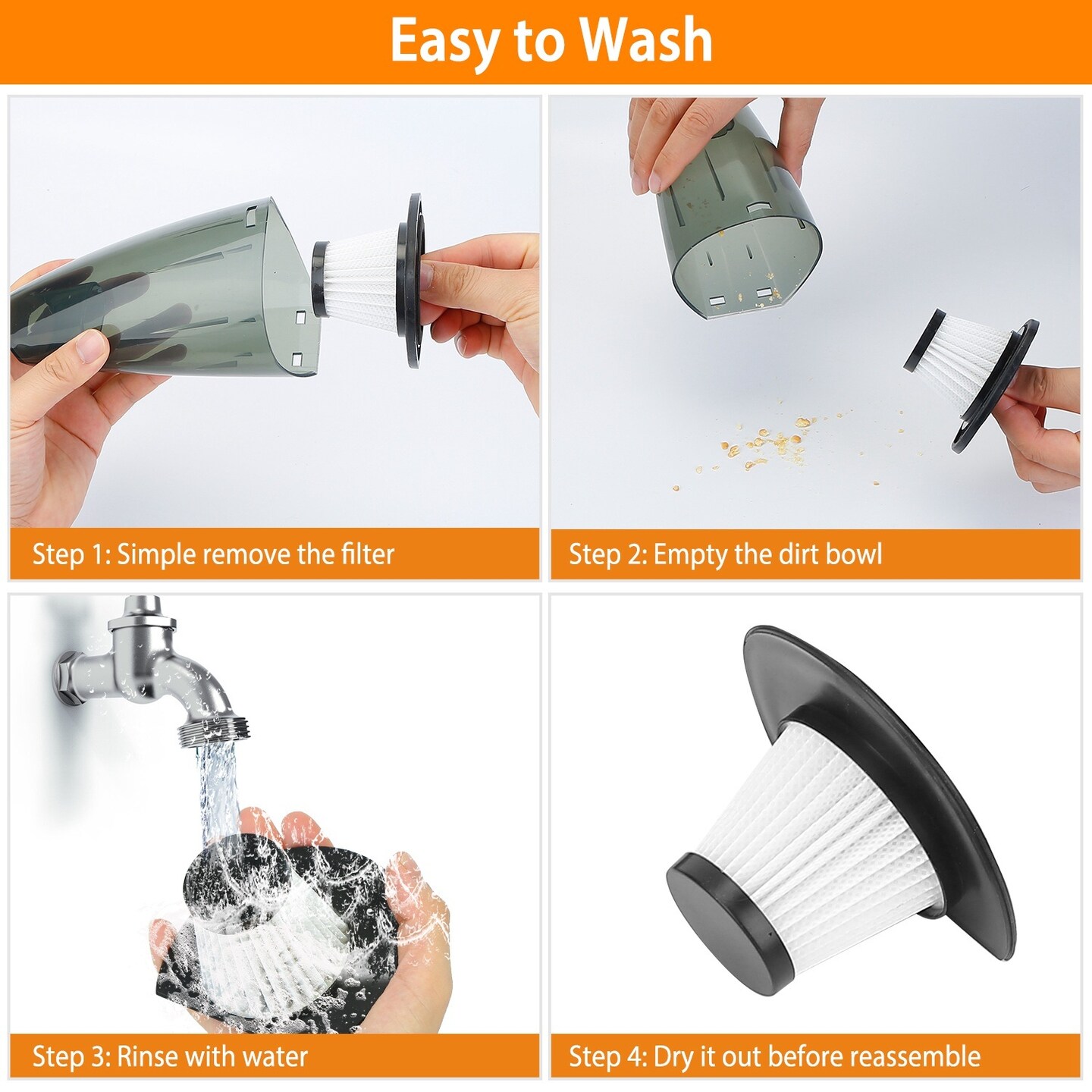 Easy to Wash

Step 1: Simple remove the filter

Step 2: Empty the dirt bowl

Step 3: Rinse with water

Step 4: Dry it out before reassemble