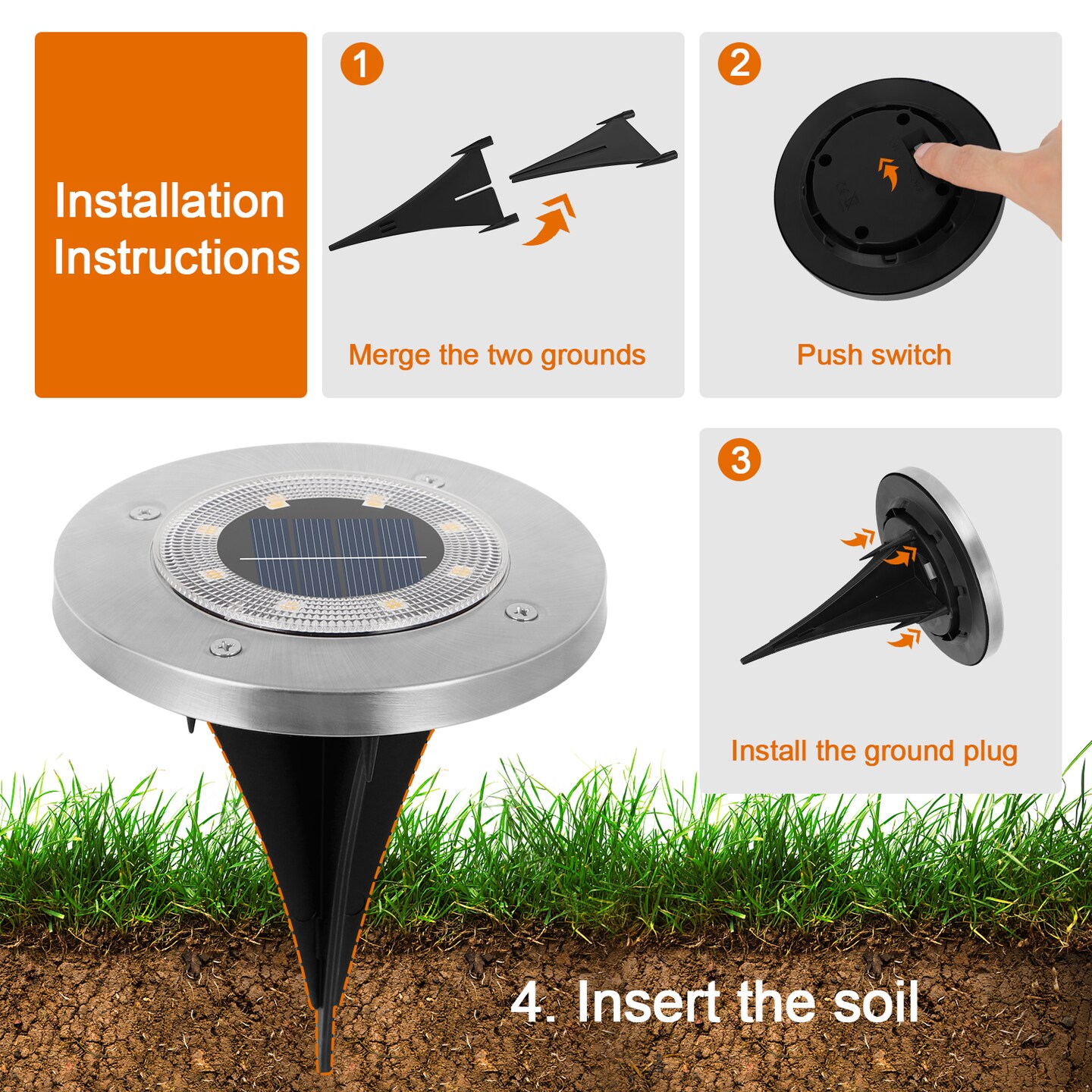 Installation Instructions

1

Merge the two grounds

2

Push switch

3

Install the ground plug

4. Insert the soil