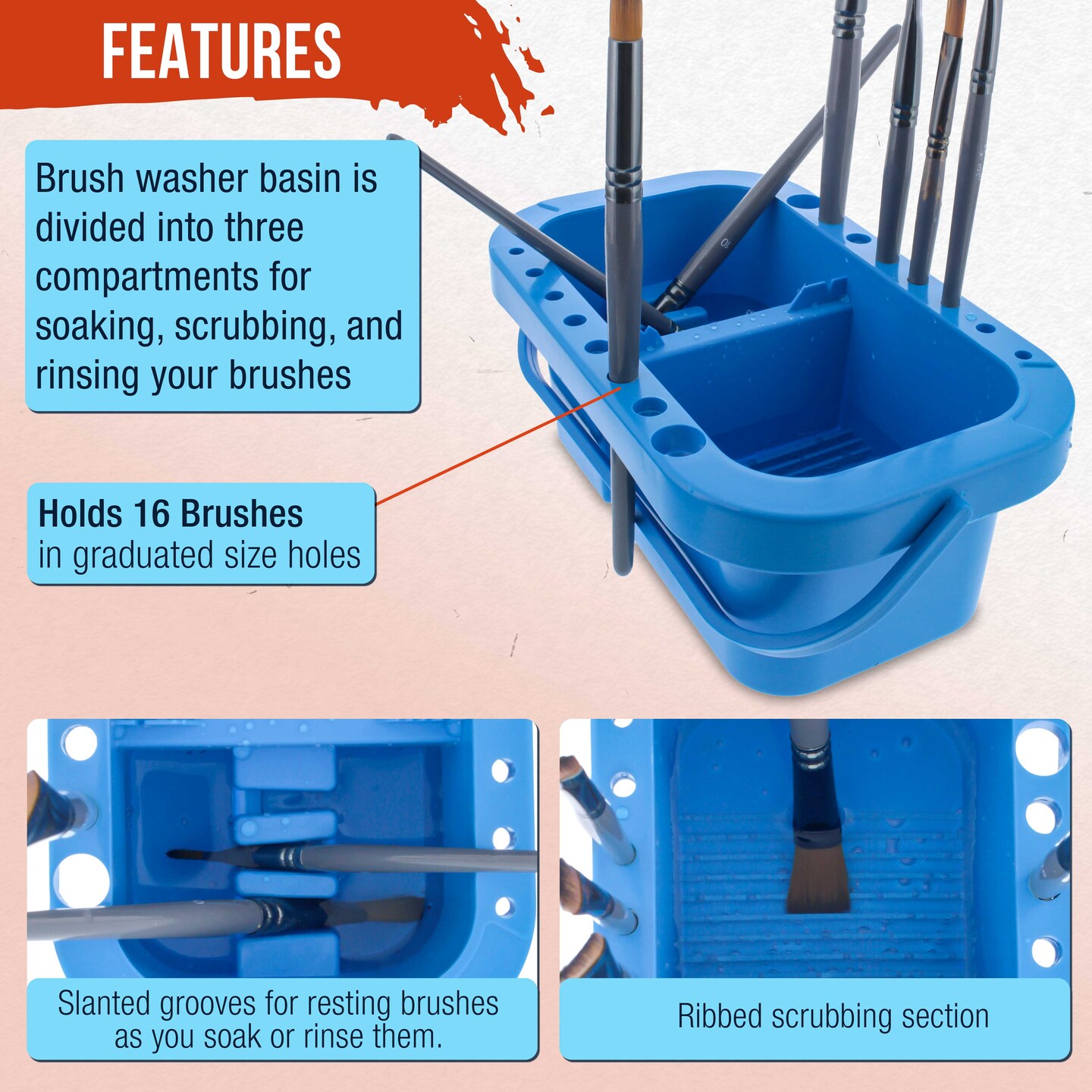 FEATURES

Brush washer basin is divided into three compartments for soaking, scrubbing, and rinsing your brushes

Holds 16 Brushes
in graduated size holes

Slanted grooves for resting brushes as you soak or rinse them.

Ribbed scrubbing section