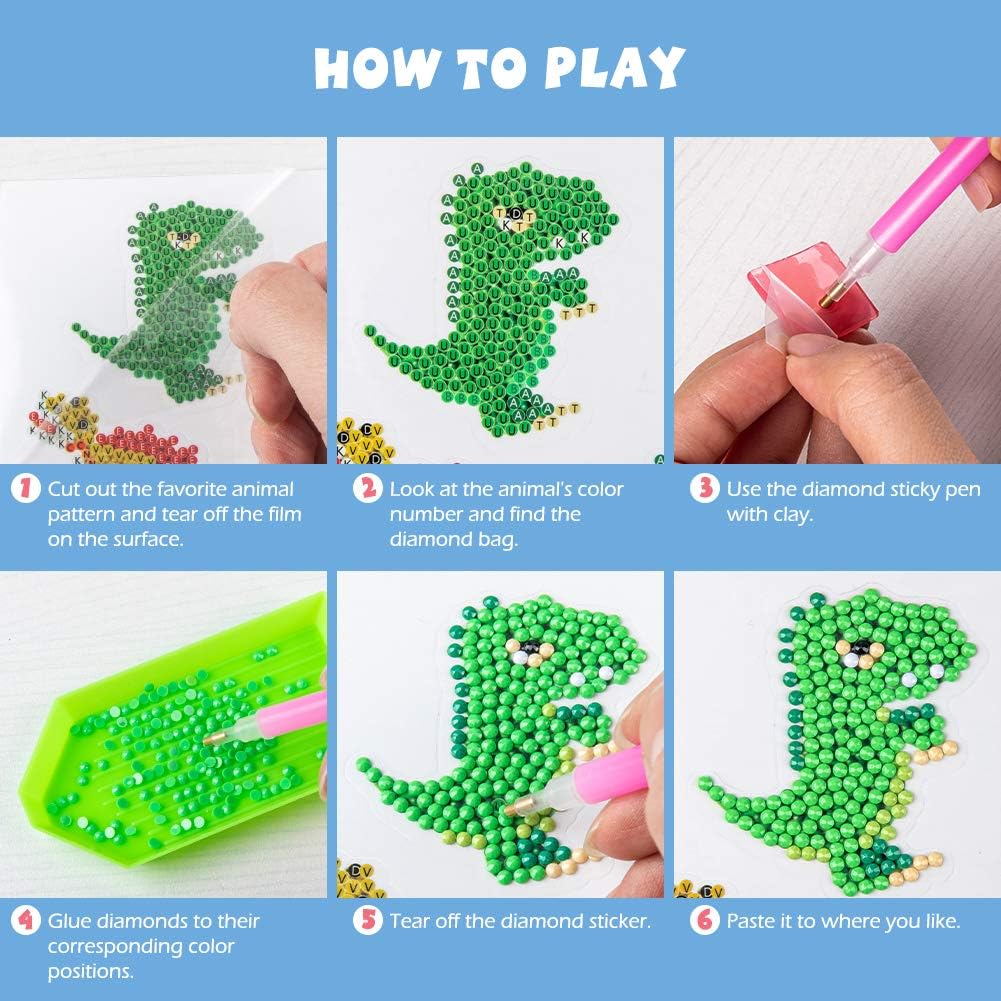 HOW TO PLAY

1 Cut out the favorite animal pattern and tear off the film on the surface.

2 Look at the animal's color number and find the diamond bag.

3 Use the diamond sticky pen with clay.

4 Glue diamonds to their corresponding color positions.

5 Tear off the diamond sticker.

6 Paste it to where you like.