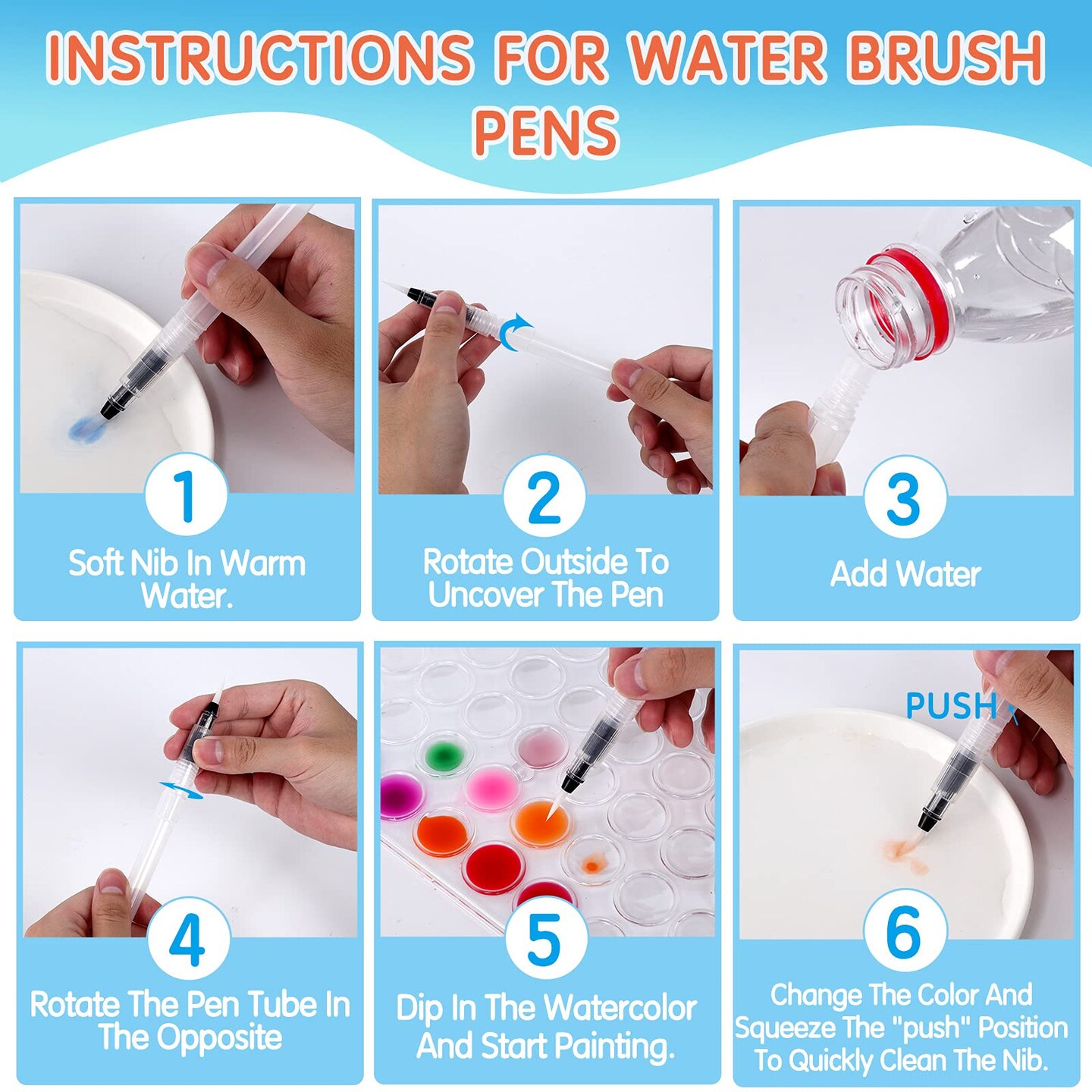 INSTRUCTIONS FOR WATER BRUSH PENS

1
Soft Nib In Warm Water.

2
Rotate Outside To Uncover The Pen

3
Add Water

4
Rotate The Pen Tube In The Opposite

5
Dip In The Watercolor And Start Painting.

PUSH
6
Change The Color And Squeeze The "push" Position To Quickly Clean The Nib.