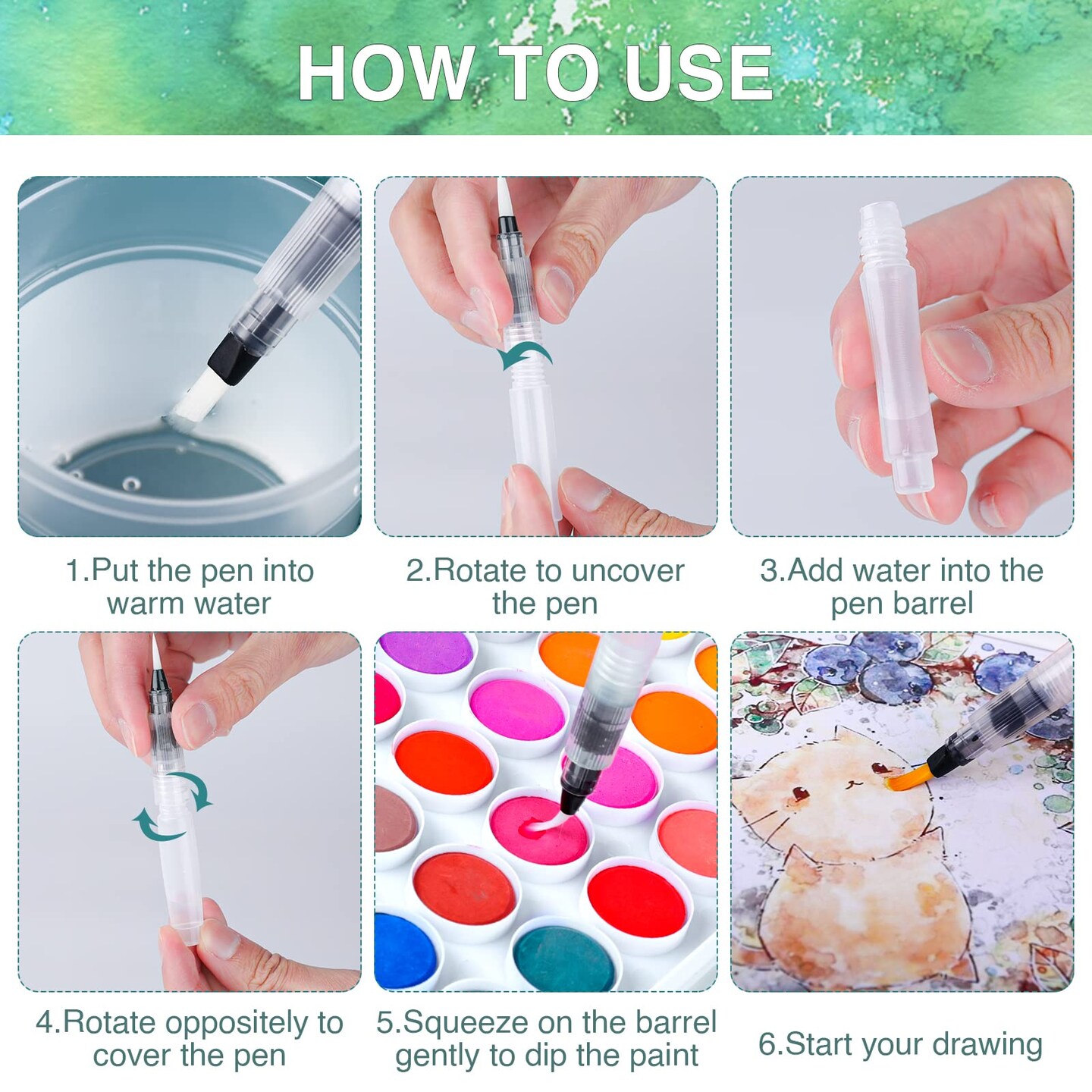 HOW TO USE

1.Put the pen into warm water

2.Rotate to uncover the pen

3.Add water into the pen barrel

4.Rotate oppositely to cover the pen

5.Squeeze on the barrel gently to dip the paint

6.Start your drawing