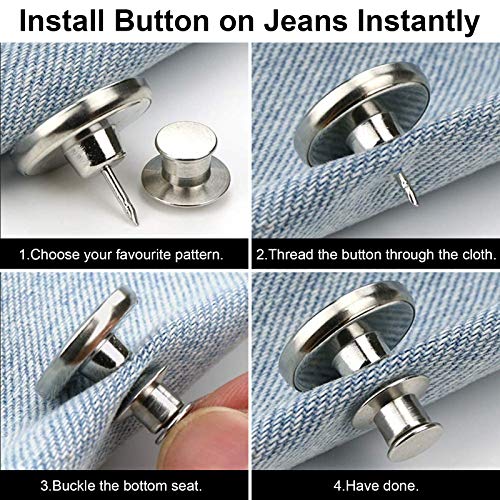 Install Button on Jeans Instantly

1.Choose your favourite pattern.

2.Thread the button through the cloth.

3.Buckle the bottom seat.

4.Have done.