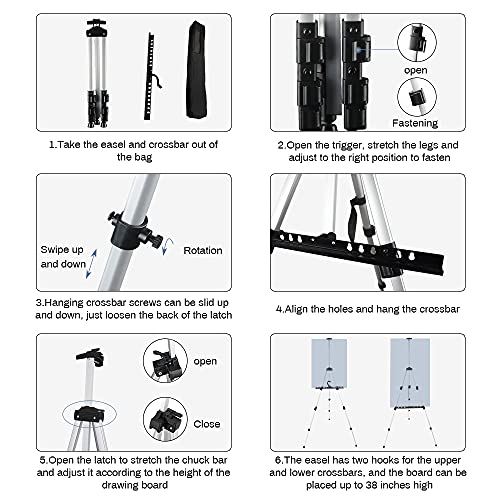 1.Take the easel and crossbar out of the bag

open

Fastening

2.Open the trigger, stretch the legs and adjust to the right position to fasten

Swipe up and down

Rotation

3.Hanging crossbar screws can be slid up and down, just loosen the back of the latch

4.Align the holes and hang the crossbar

open

Close

5.Open the latch to stretch the chuck bar and adjust it according to the height of the drawing board

6.The easel has two hooks for the upper and lower crossbars, and the board can be placed up to 38 inches high