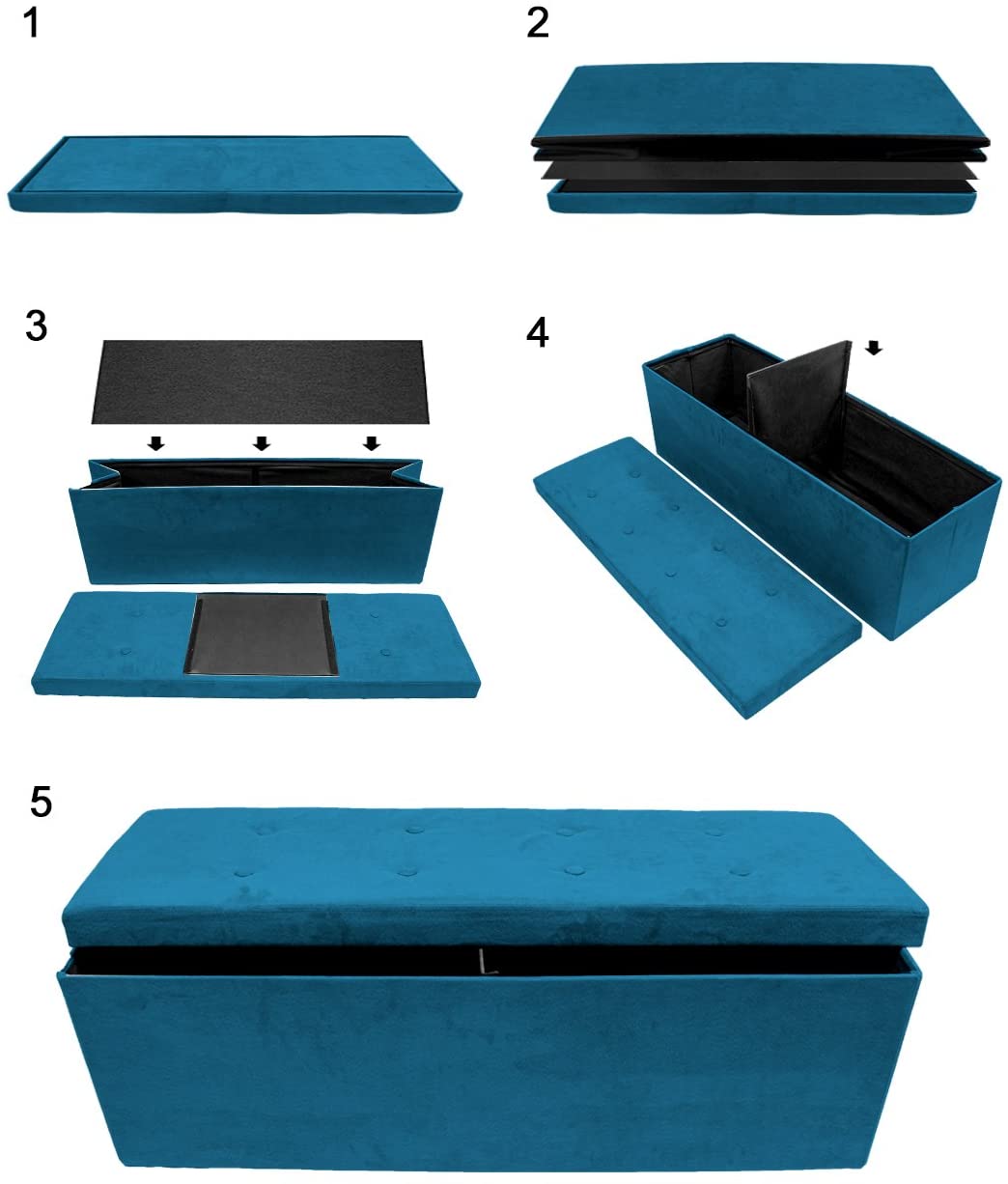 1

2

3

4

5