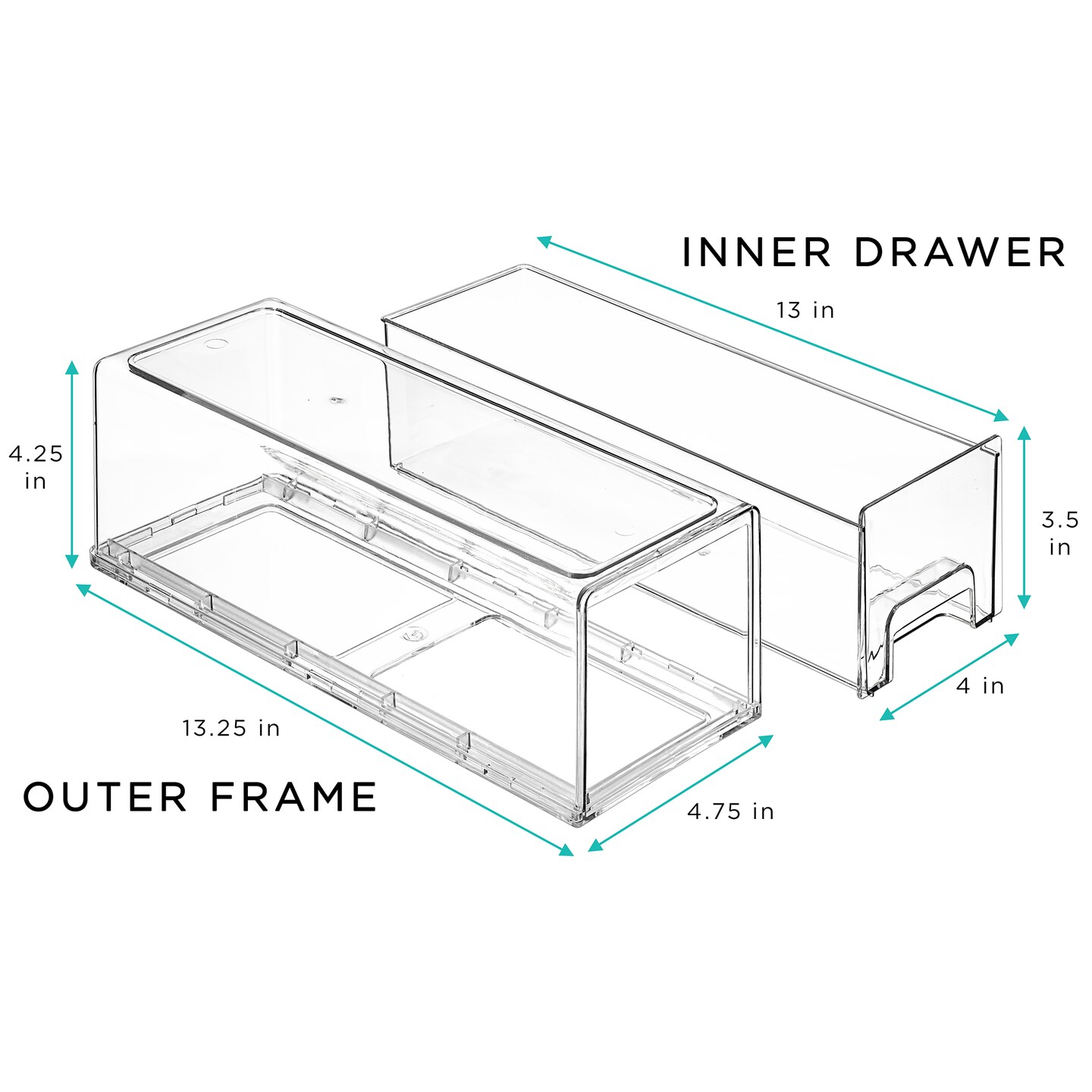 INNER DRAWER

13 in

4.25 in

3.5 in

4 in

13.25 in

OUTER FRAME

4.75 in