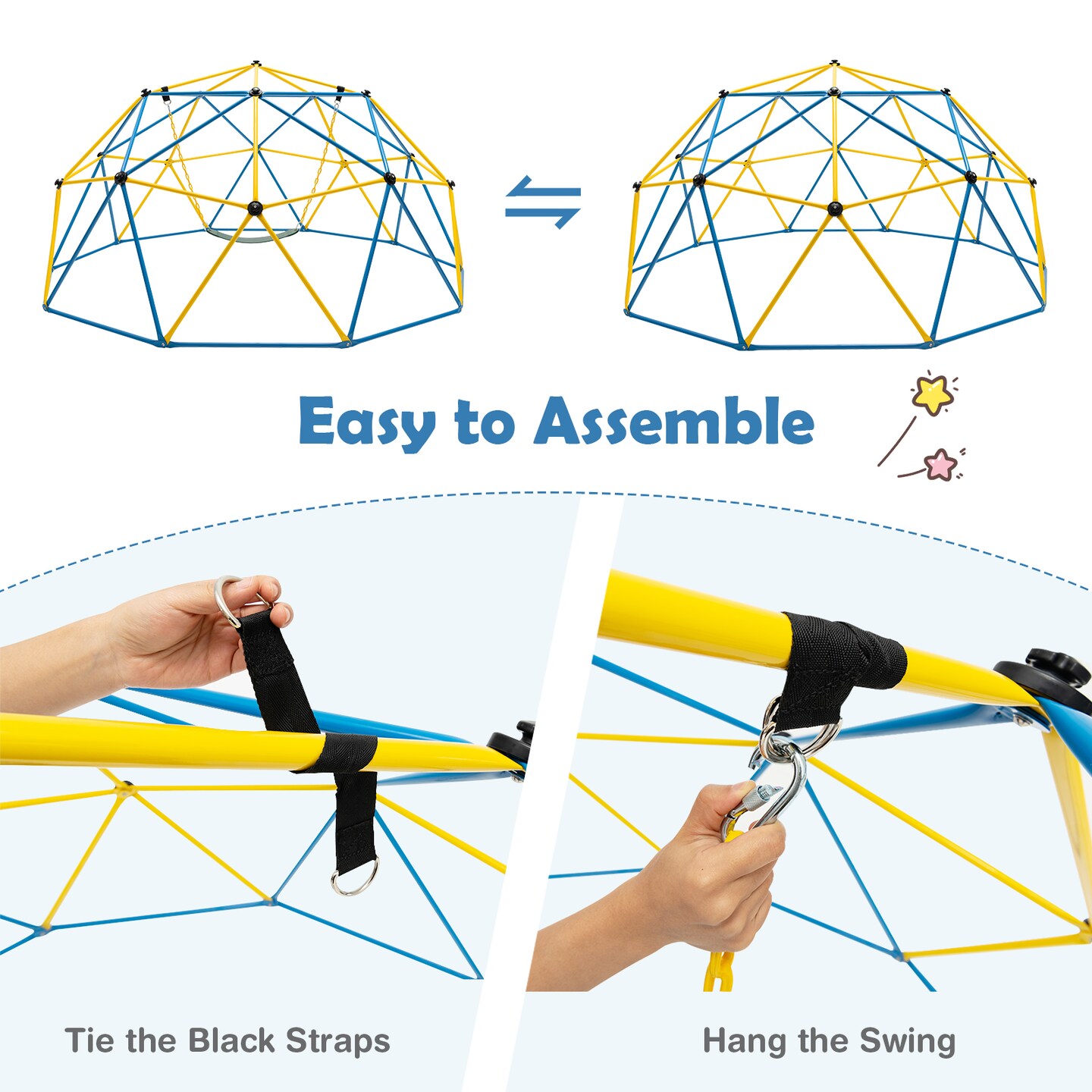 Easy to Assemble

Tie the Black Straps

Hang the Swing