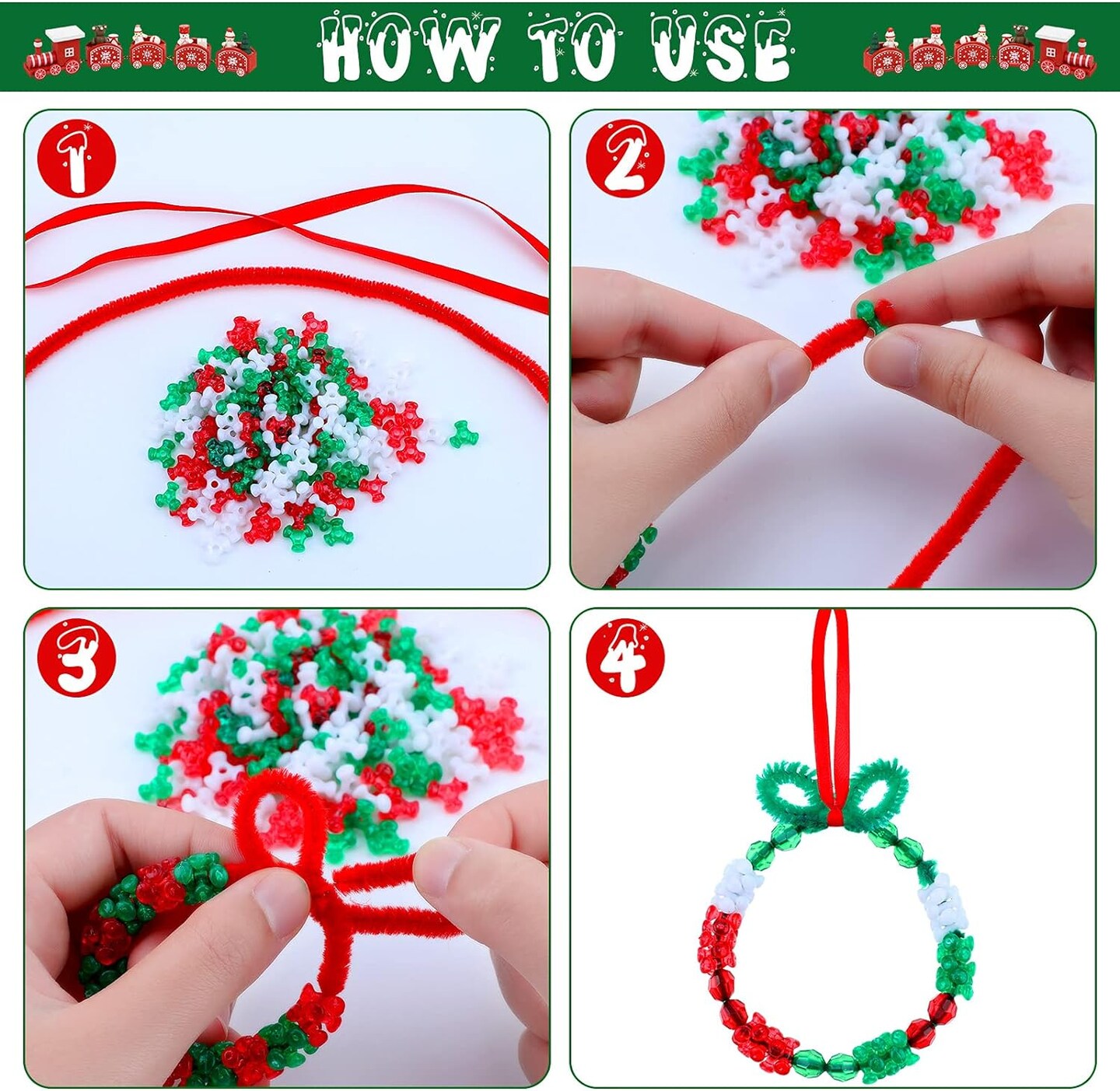 HOW TO USE

1

2

3

4