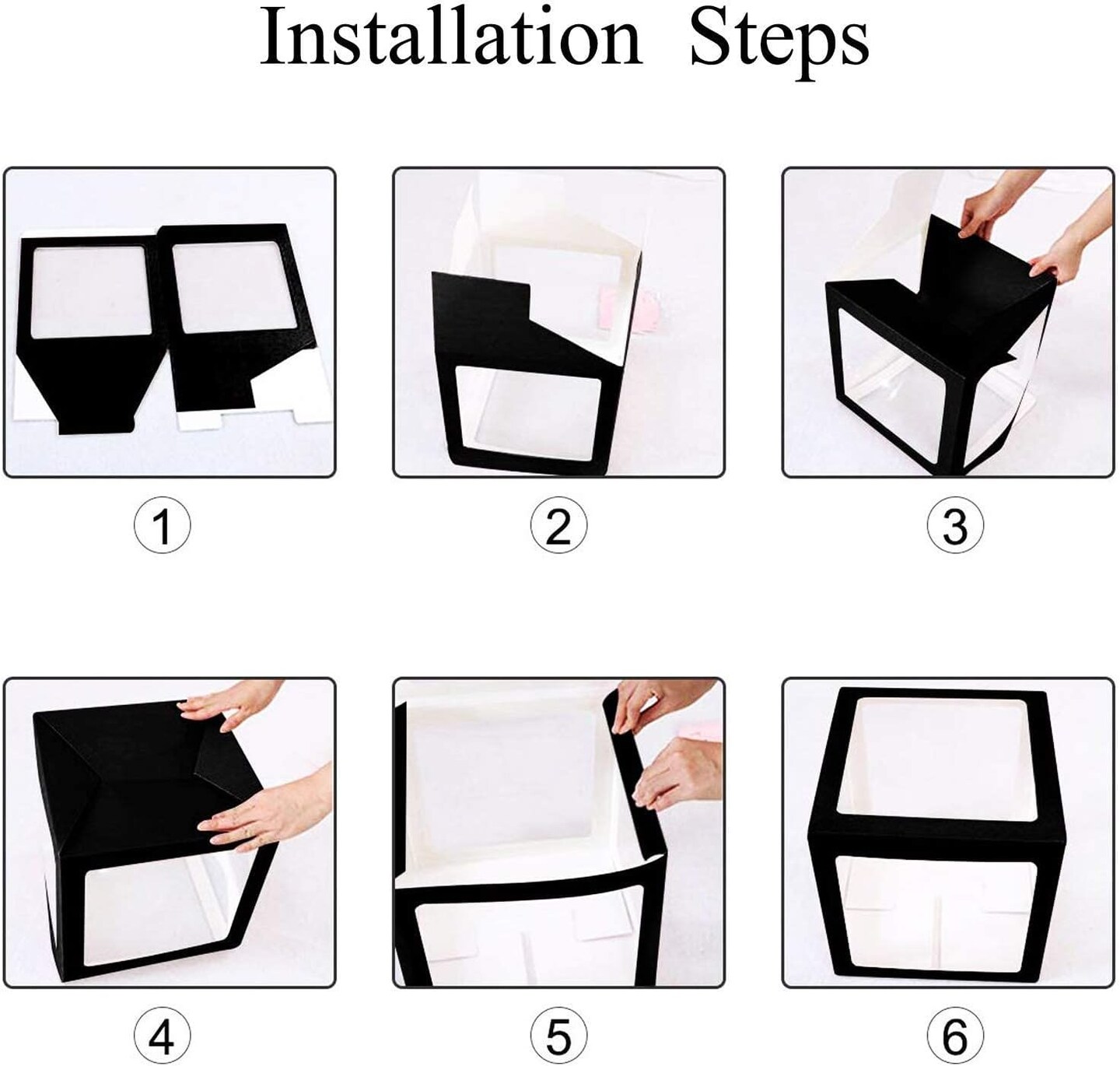 Installation Steps

①

②

③

④

⑤

⑥