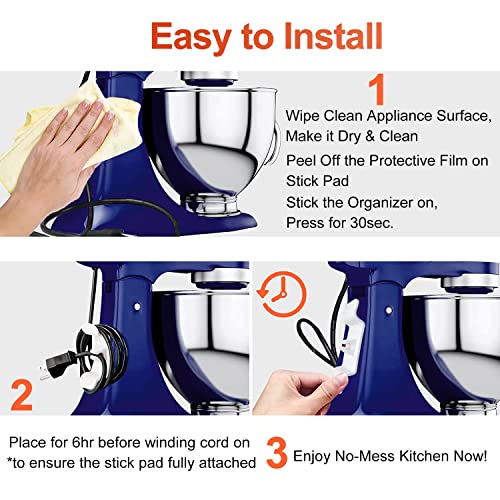 Easy to Install

1

Wipe Clean Appliance Surface, Make it Dry & Clean

Peel Off the Protective Film on Stick Pad

Stick the Organizer on, Press for 30sec.

2

Place for 6hr before winding cord on
*to ensure the stick pad fully attached

3 Enjoy No-Mess Kitchen Now!