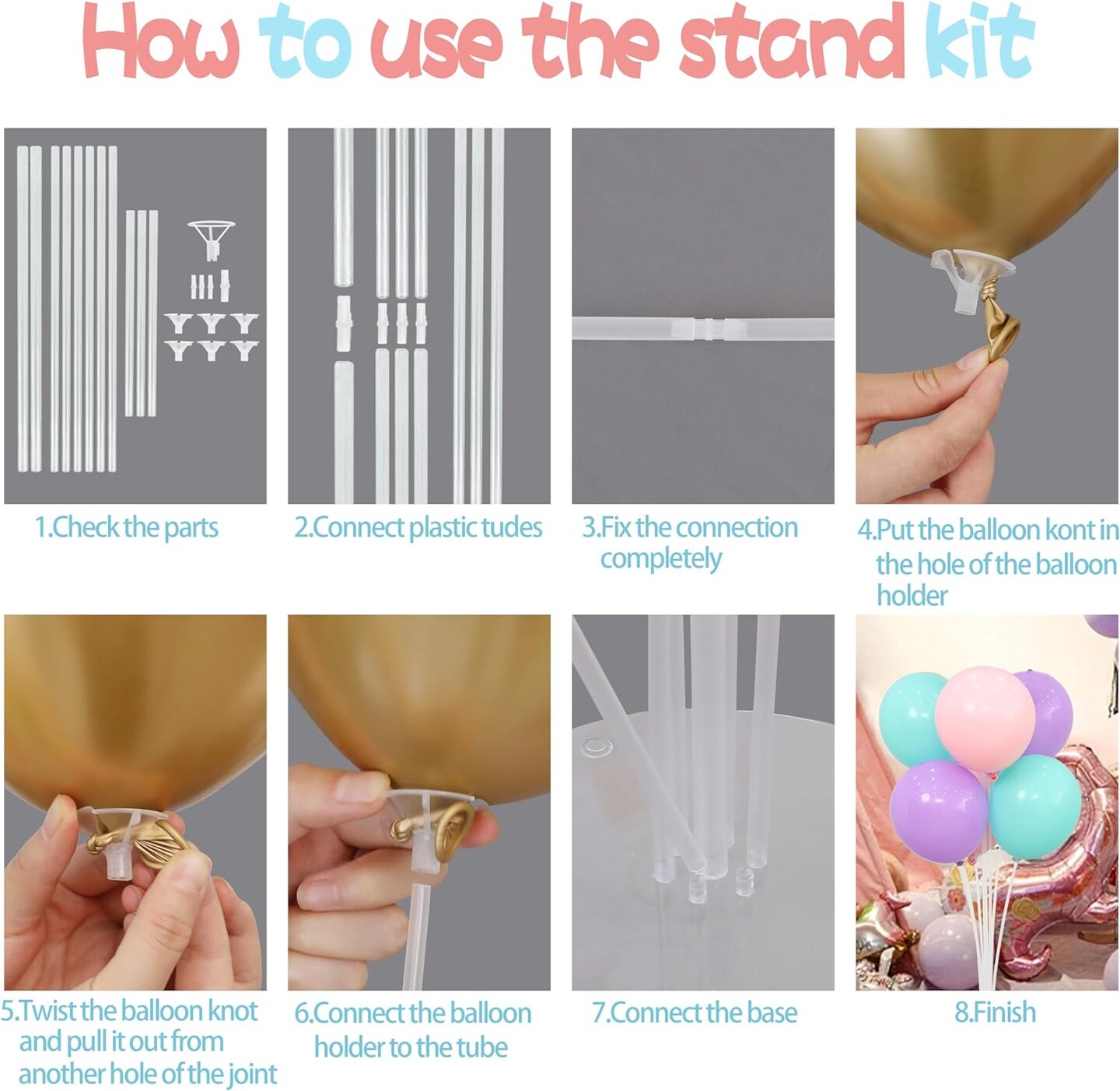 How to use the stand kit

1.Check the parts

2.Connect plastic tudes

3.Fix the connection completely

4.Put the balloon kont in the hole of the balloon holder

5.Twist the balloon knot and pull it out from another hole of the joint

6.Connect the balloon holder to the tube

7.Connect the base

8.Finish