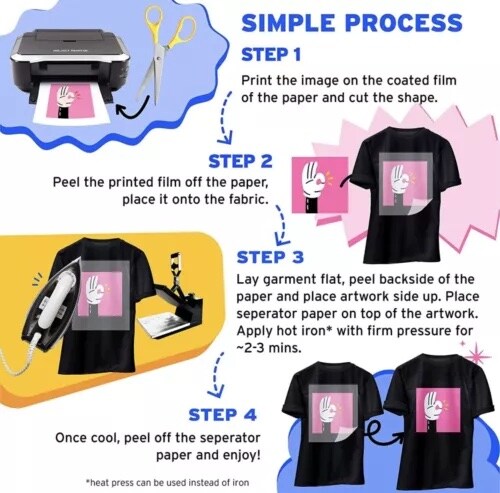 SIMPLE PROCESS

STEP 1

Print the image on the coated film of the paper and cut the shape.

STEP 2

Peel the printed film off the paper, place it onto the fabric.

STEP 3

Lay garment flat, peel backside of the paper and place artwork side up. Place seperator paper on top of the artwork. Apply hot iron* with firm pressure for ~2-3 mins.

STEP 4

Once cool, peel off the seperator paper and enjoy!

*heat press can be used instead of iron