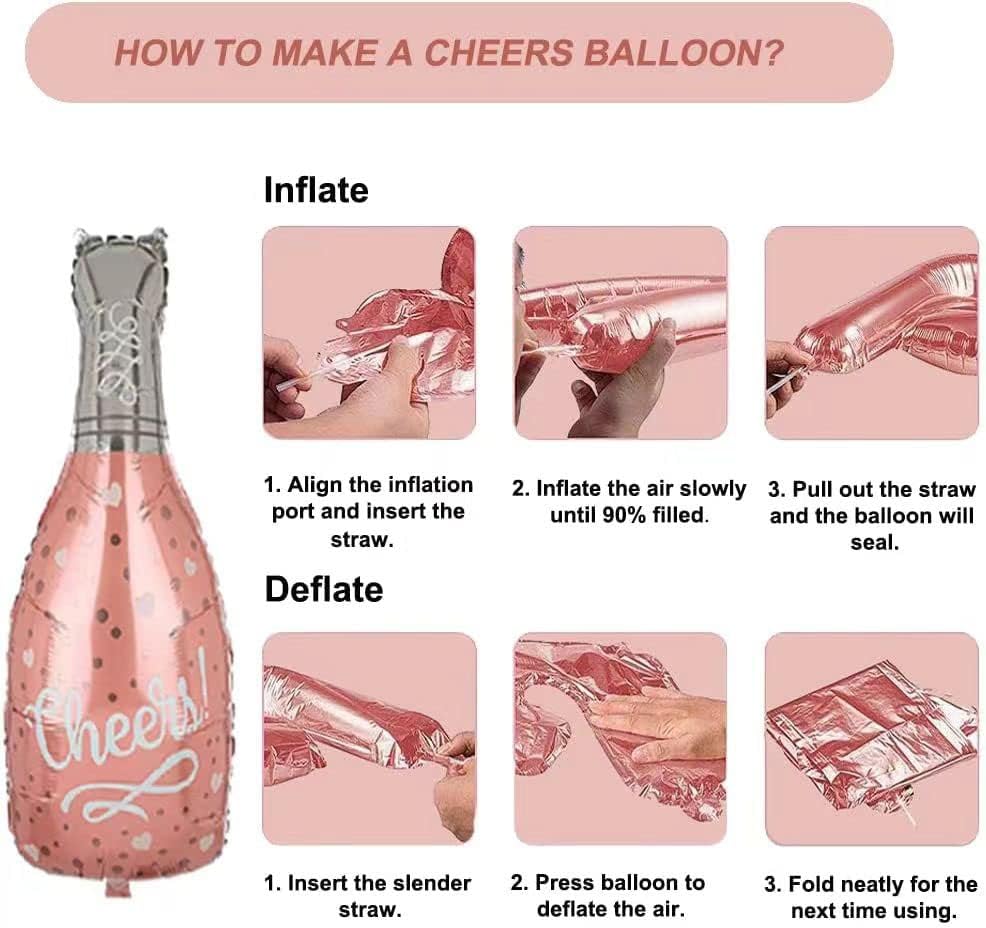 HOW TO MAKE A CHEERS BALLOON?

Cheers!

Inflate

1. Align the inflation port and insert the straw.

2. Inflate the air slowly until 90% filled.

3. Pull out the straw and the balloon will seal.

Deflate

1. Insert the slender straw.

2. Press balloon to deflate the air.

3. Fold neatly for the next time using.