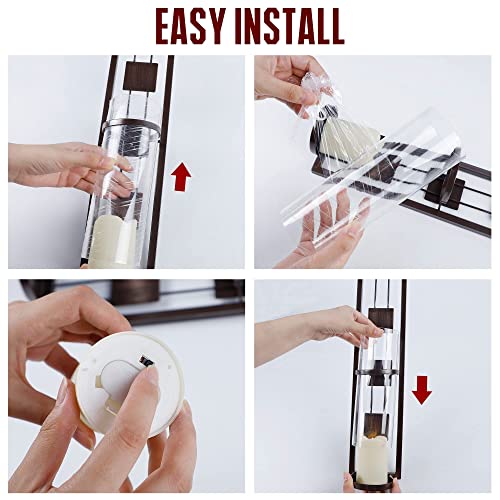 EASY INSTALL