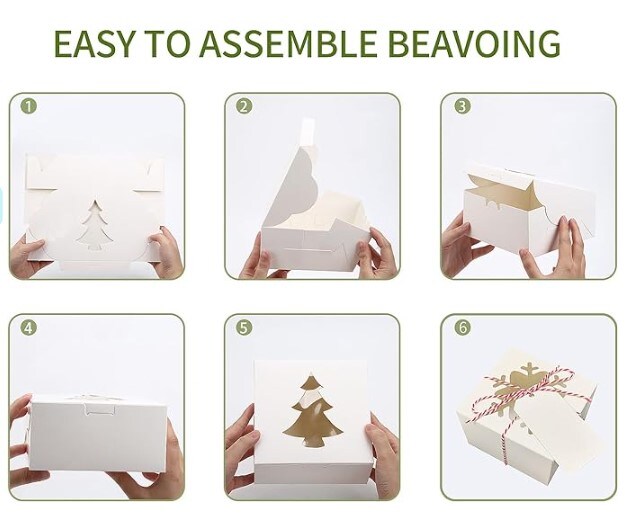 EASY TO ASSEMBLE BEAVOING

1

2

3

4

5

6