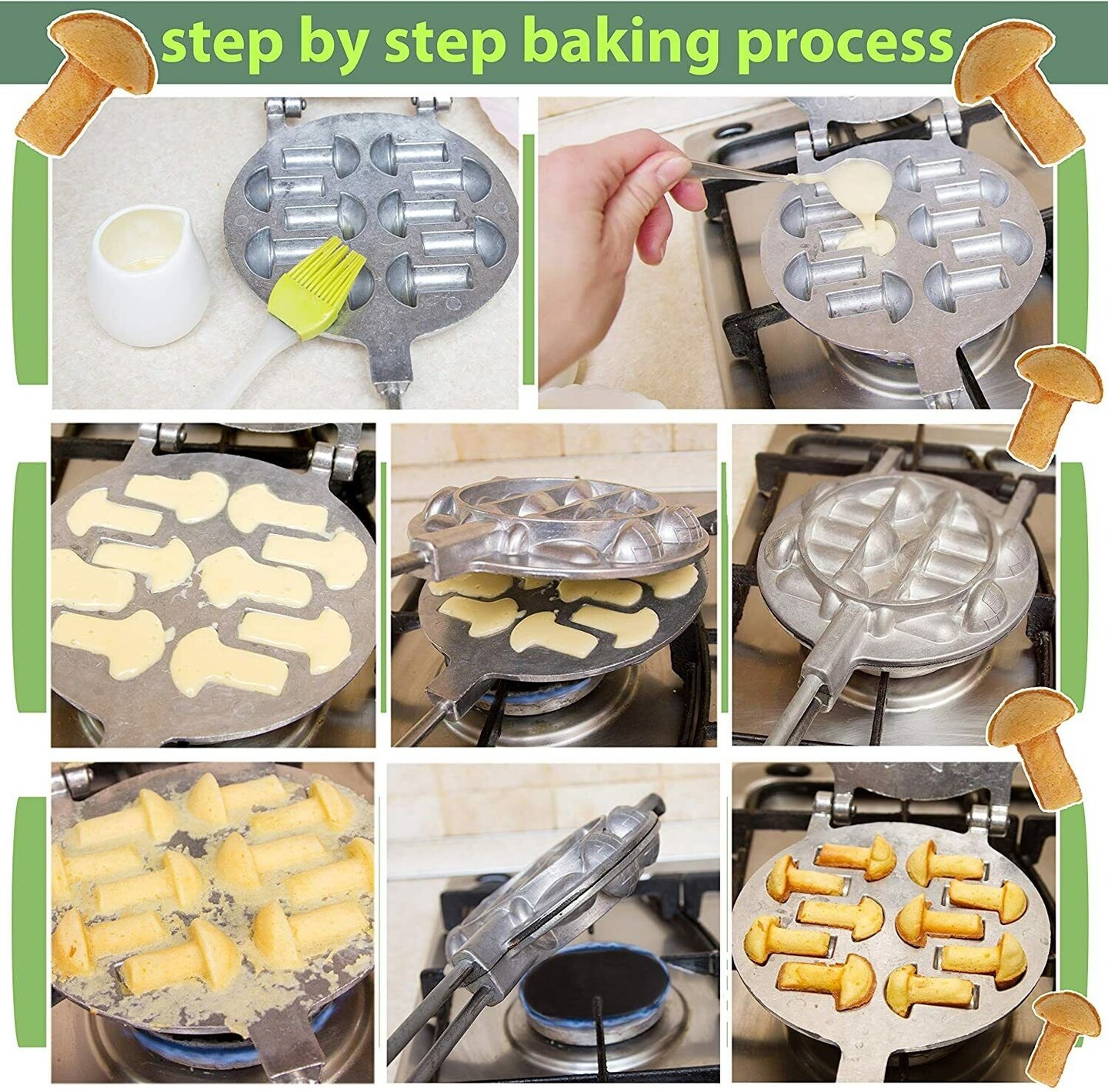 step by step baking process