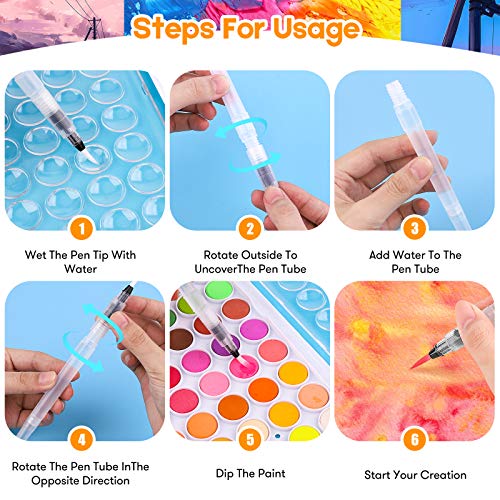 Steps For Usage

1

Wet The Pen Tip With Water

2

Rotate Outside To UncoverThe Pen Tube

3

Add Water To The Pen Tube

4

Rotate The Pen Tube InThe Opposite Direction

5

Dip The Paint

6

Start Your Creation