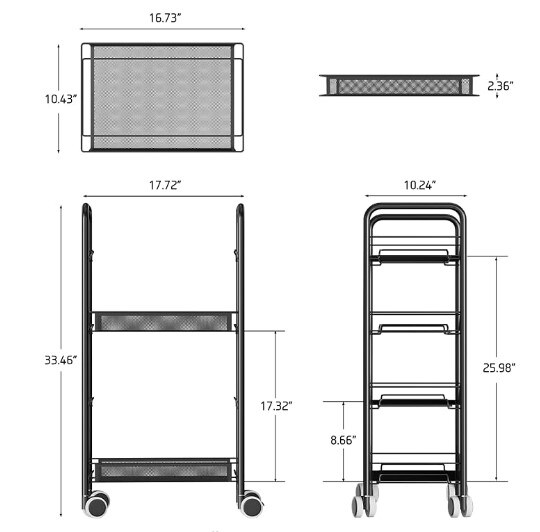 16.73"

10.43"

2.36"

17.72"

10.24"

33.46"

17.32"

25.98"

8.66"