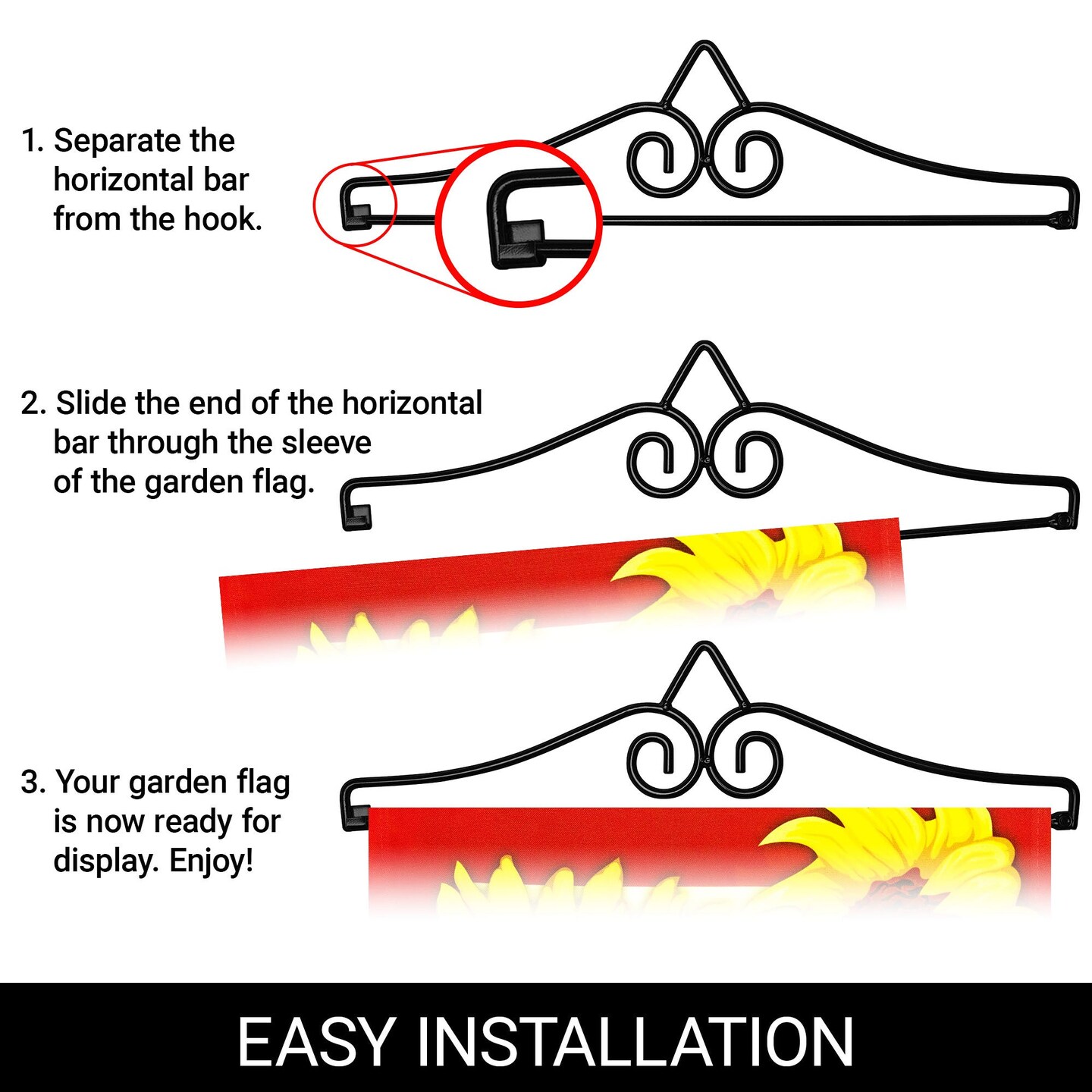 1. Separate the horizontal bar from the hook.

2. Slide the end of the horizontal bar through the sleeve of the garden flag.

3. Your garden flag is now ready for display. Enjoy!

EASY INSTALLATION